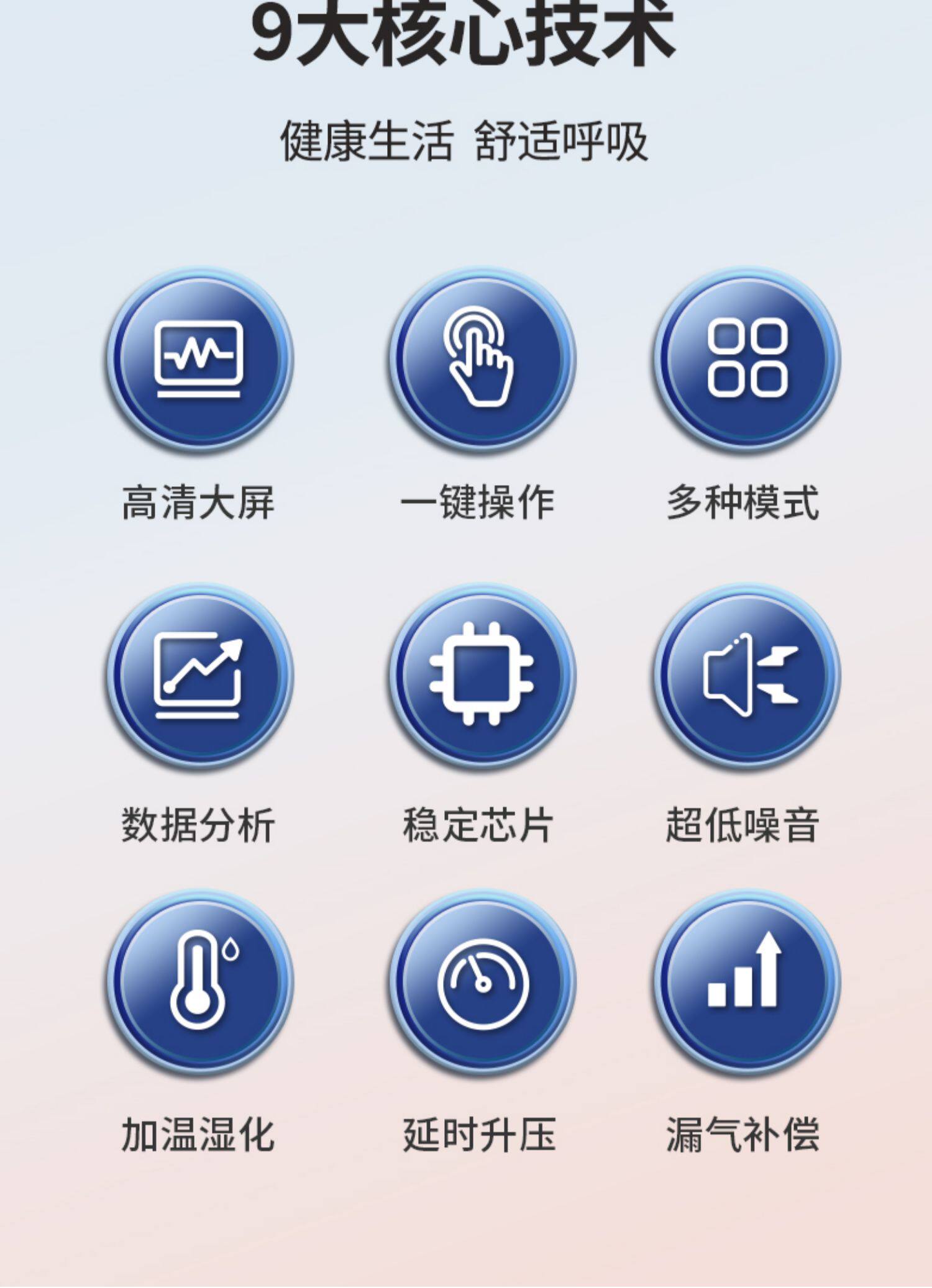 9大核心技术

健康生活 舒适呼吸

高清大屏

一键操作

多种模式

数据分析

稳定芯片

超低噪音

加温湿化

延时升压

漏气补偿