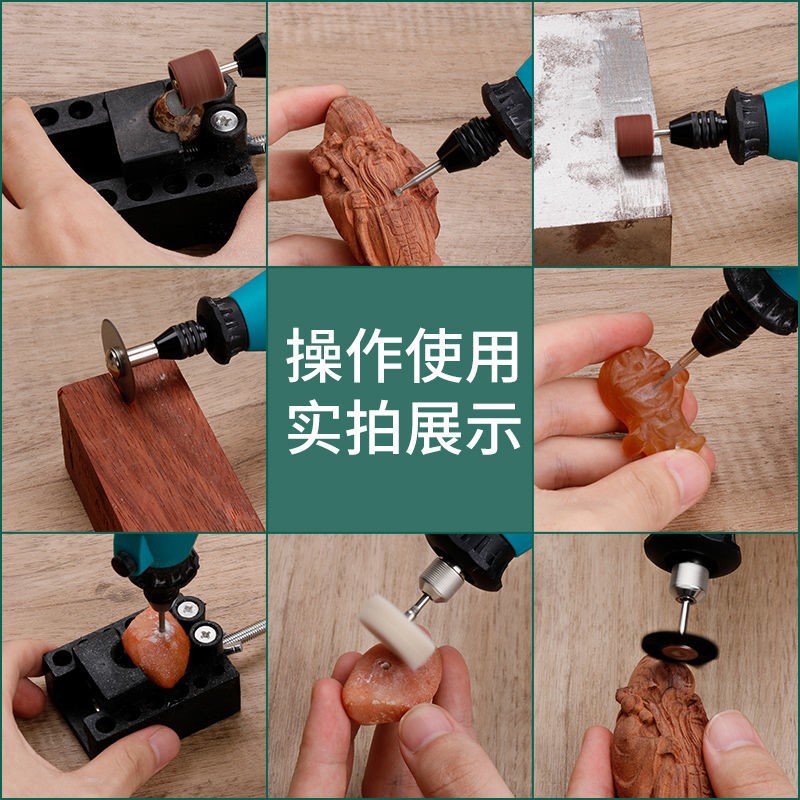 操作使用
实拍展示