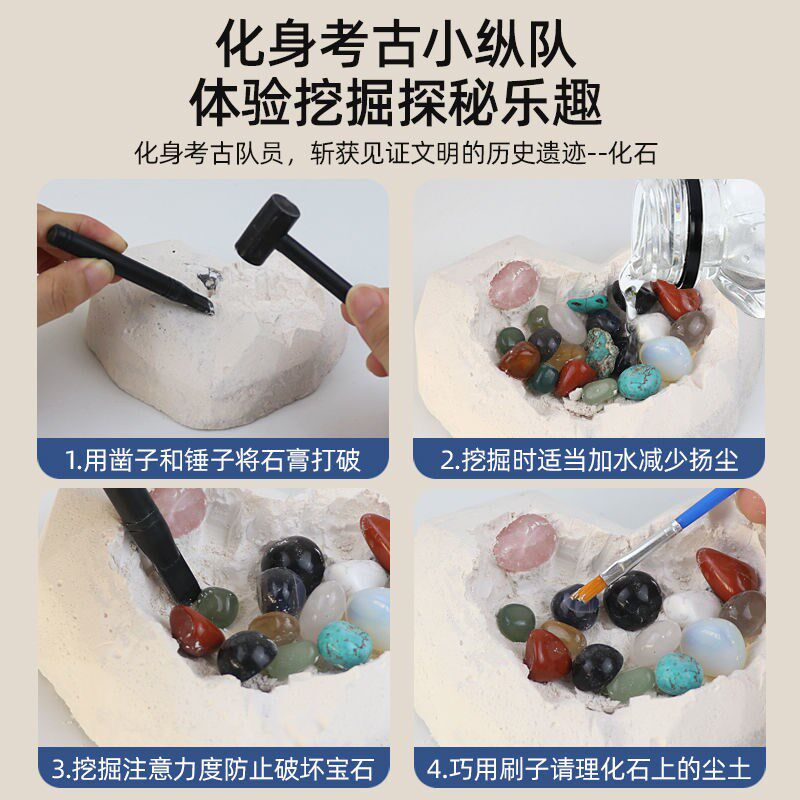 化身考古小纵队
体验挖掘探秘乐趣

化身考古队员，斩获见证文明的历史遗迹--化石

1.用凿子和锤子将石膏打破

2.挖掘时适当加水减少扬尘

3.挖掘注意力度防止破坏宝石

4.巧用刷子请理化石上的尘土