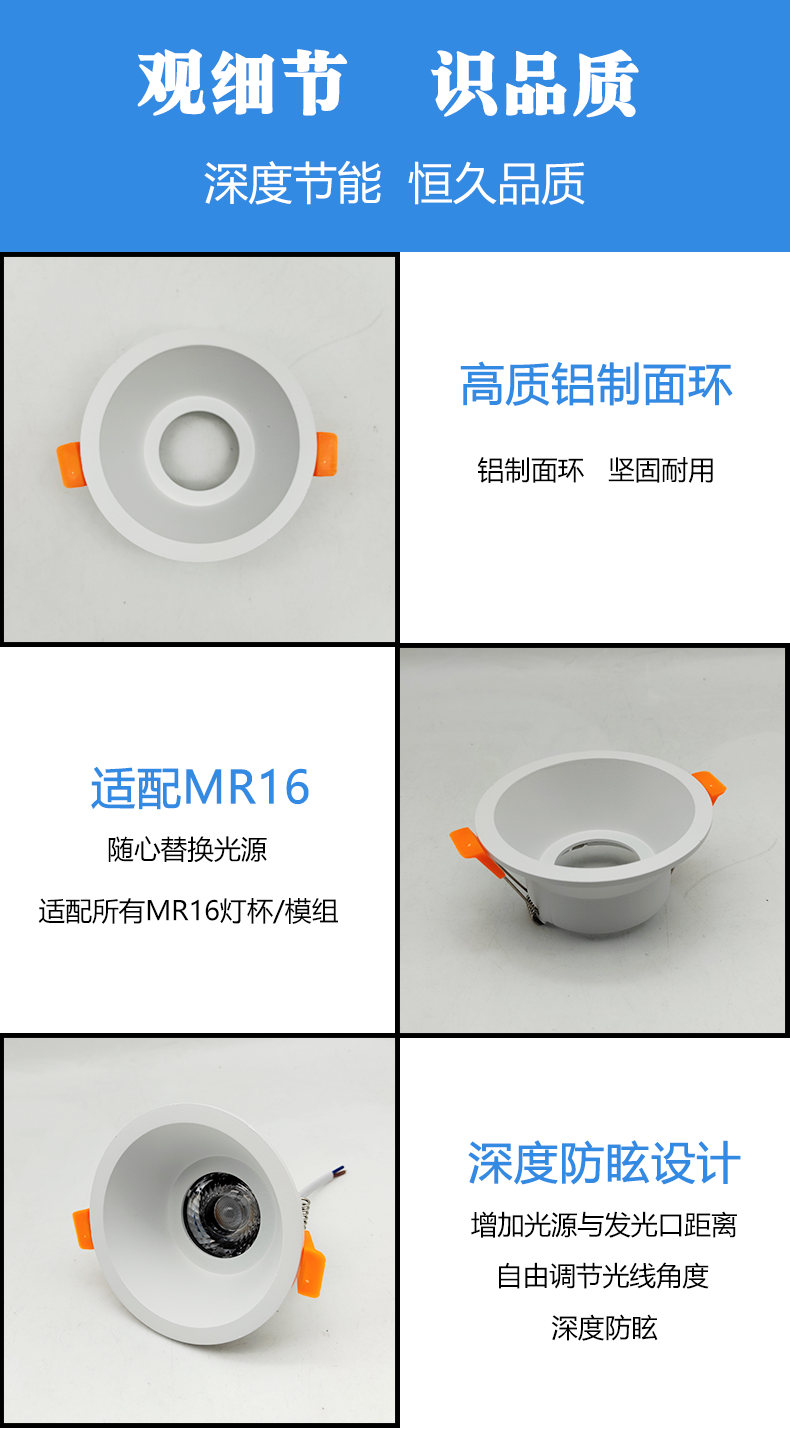 观细节　识品质

深度节能　恒久品质

高质铝制面环

铝制面环　坚固耐用

适配MR16

随心替换光源

适配所有MR16灯杯/模组

深度防眩设计

增加光源与发光口距离

自由调节光线角度

深度防眩