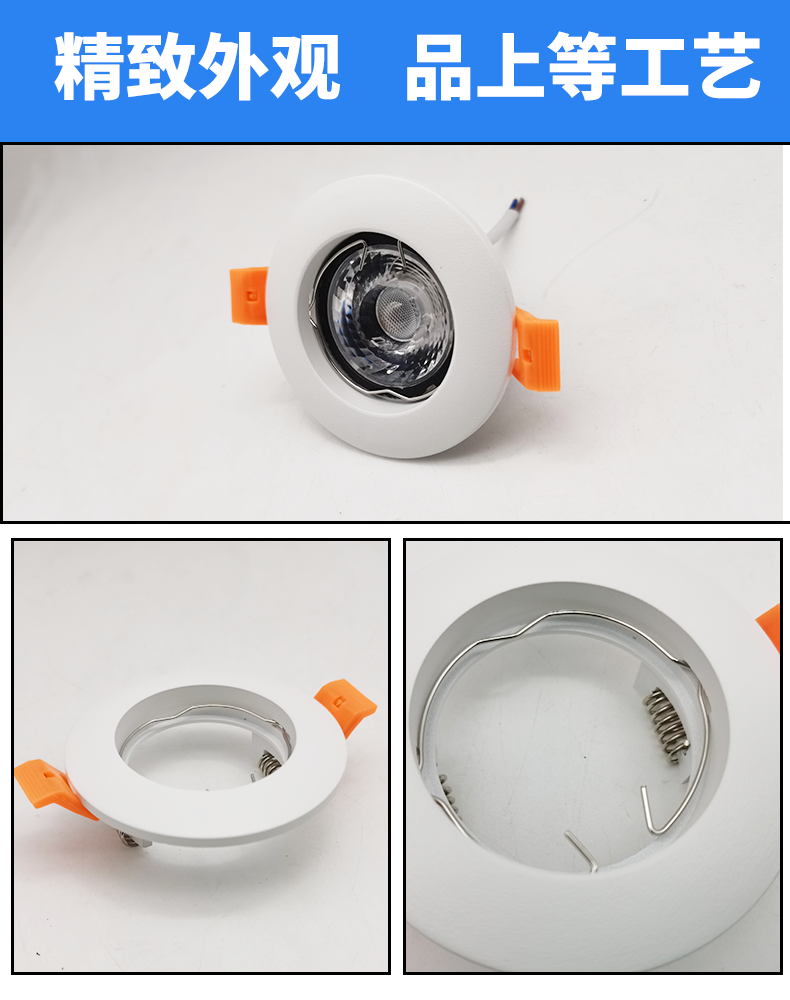 精致外观　品上等工艺