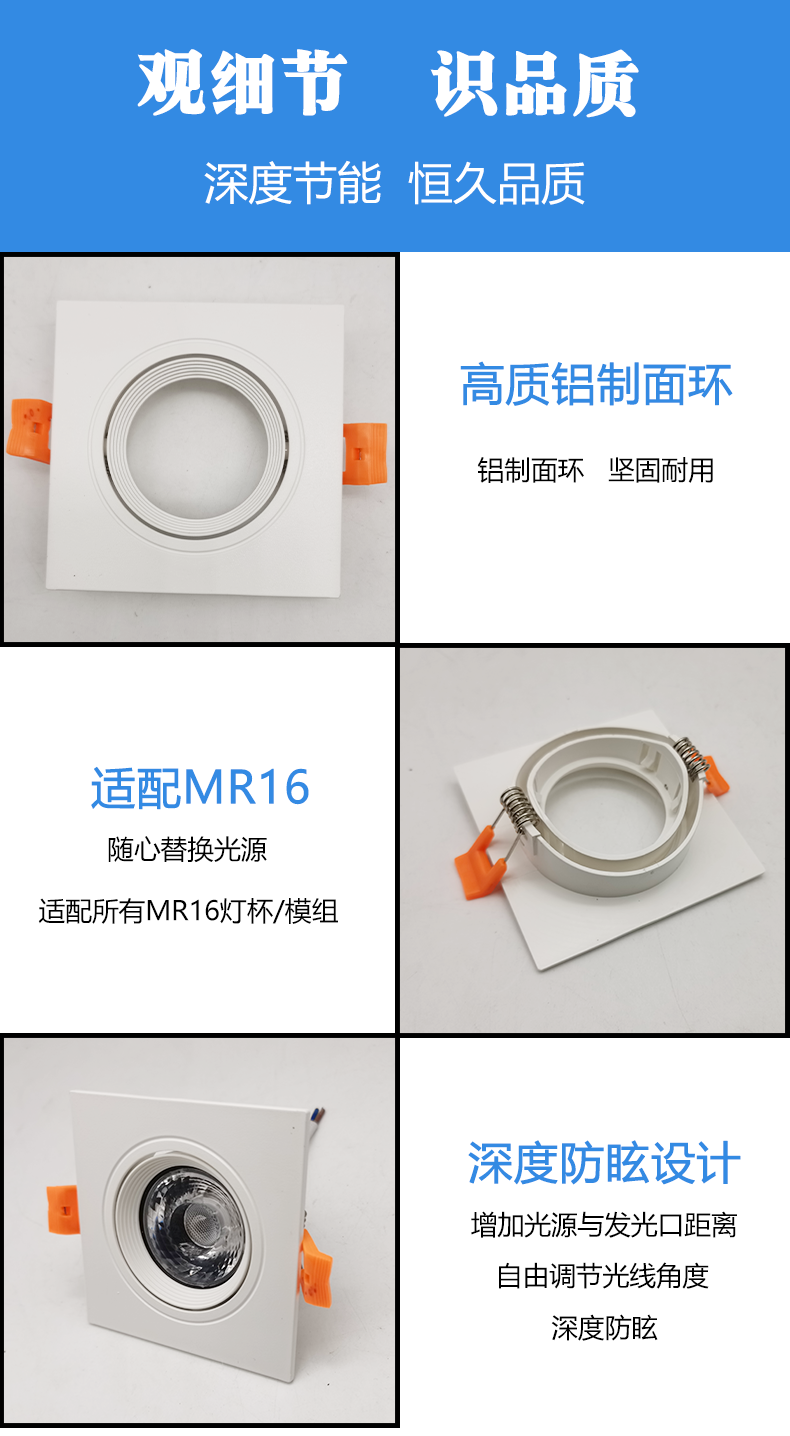 观细节　识品质

深度节能　恒久品质

高质铝制面环

铝制面环　坚固耐用

适配MR16

随心替换光源

适配所有MR16灯杯/模组

深度防眩设计

增加光源与发光口距离

自由调节光线角度

深度防眩