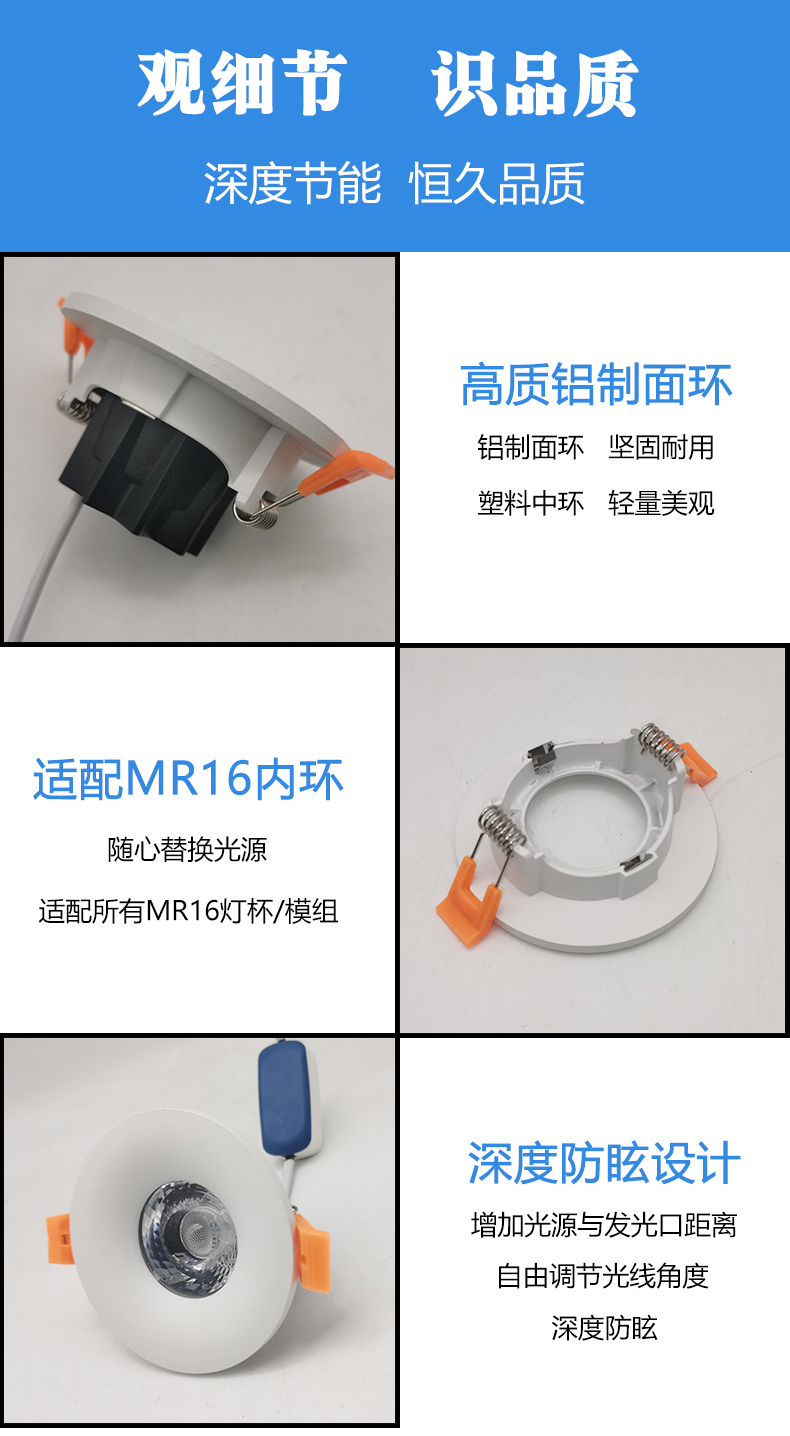 观细节　识品质

深度节能　恒久品质

高质铝制面环

铝制面环　坚固耐用

塑料中环　轻量美观

适配MR16内环

随心替换光源

适配所有MR16灯杯/模组

深度防眩设计

增加光源与发光口距离

自由调节光线角度

深度防眩