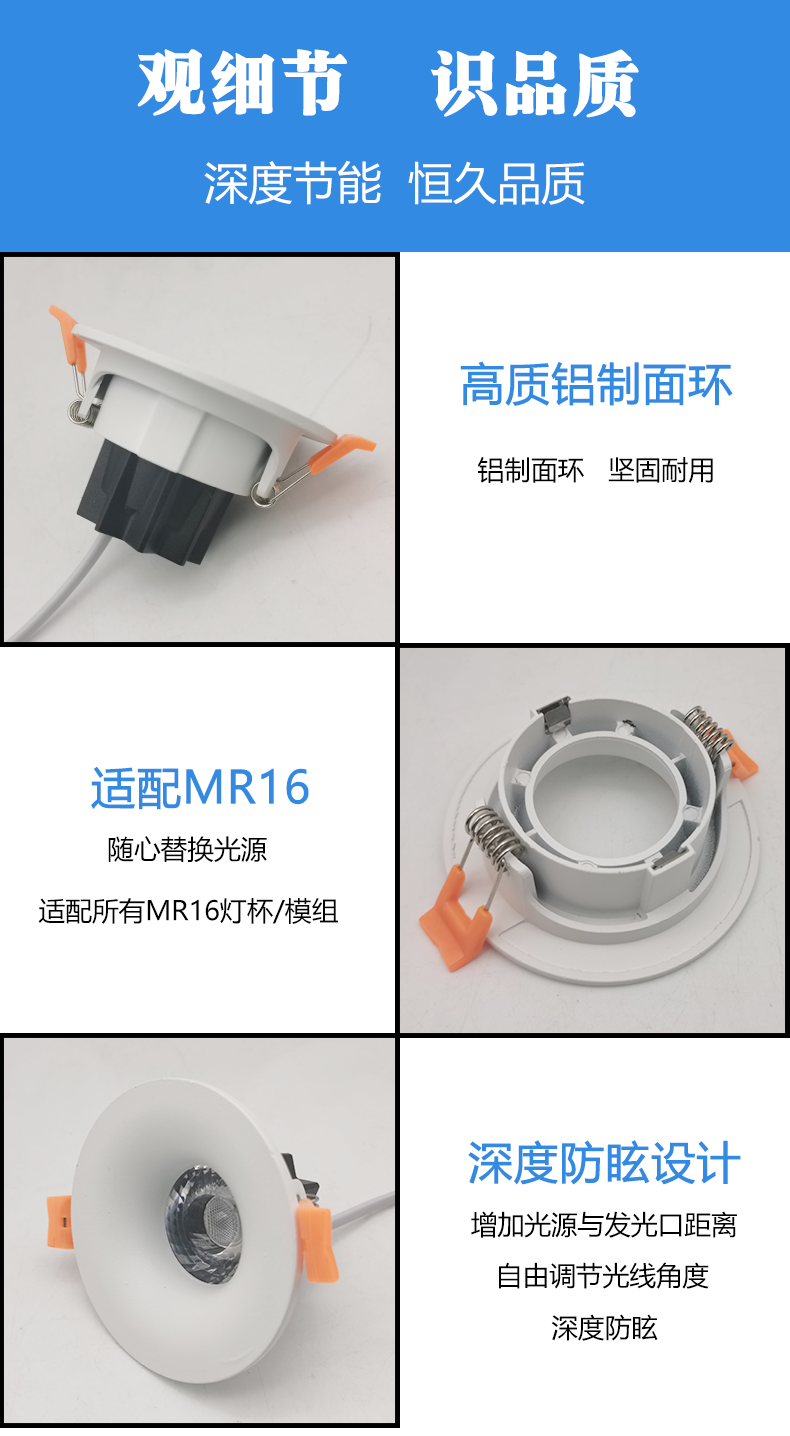 观细节　识品质

深度节能　恒久品质

高质铝制面环

铝制面环　坚固耐用

适配MR16

随心替换光源

适配所有MR16灯杯/模组

深度防眩设计

增加光源与发光口距离

自由调节光线角度

深度防眩