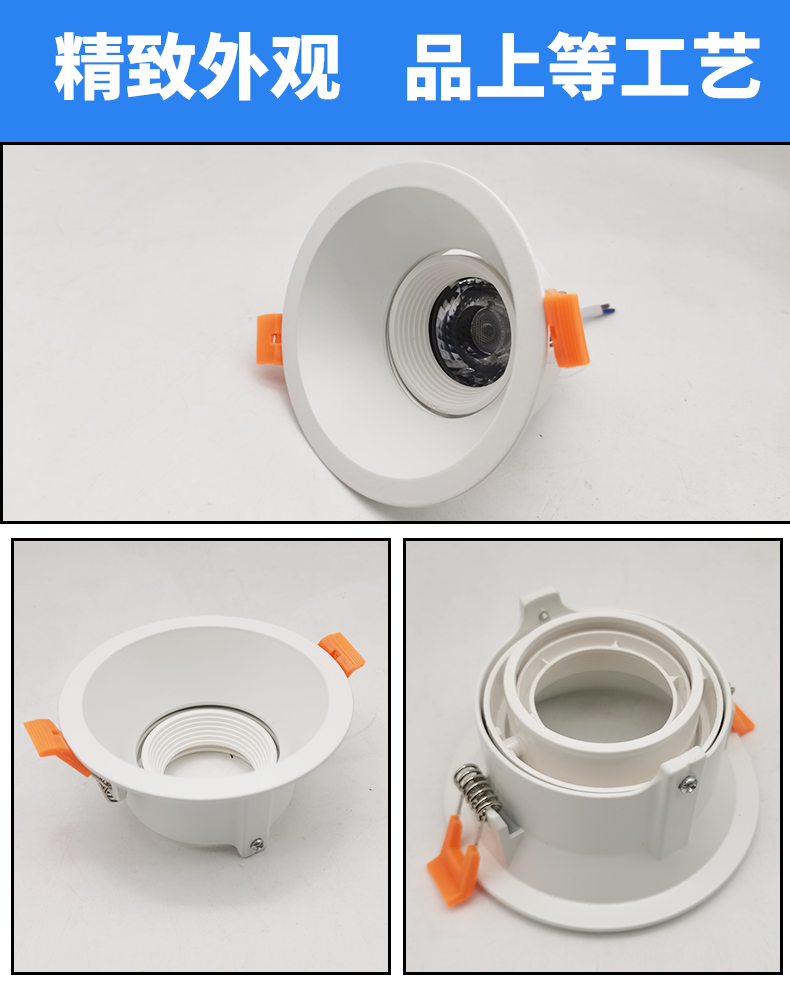 精致外观　品上等工艺