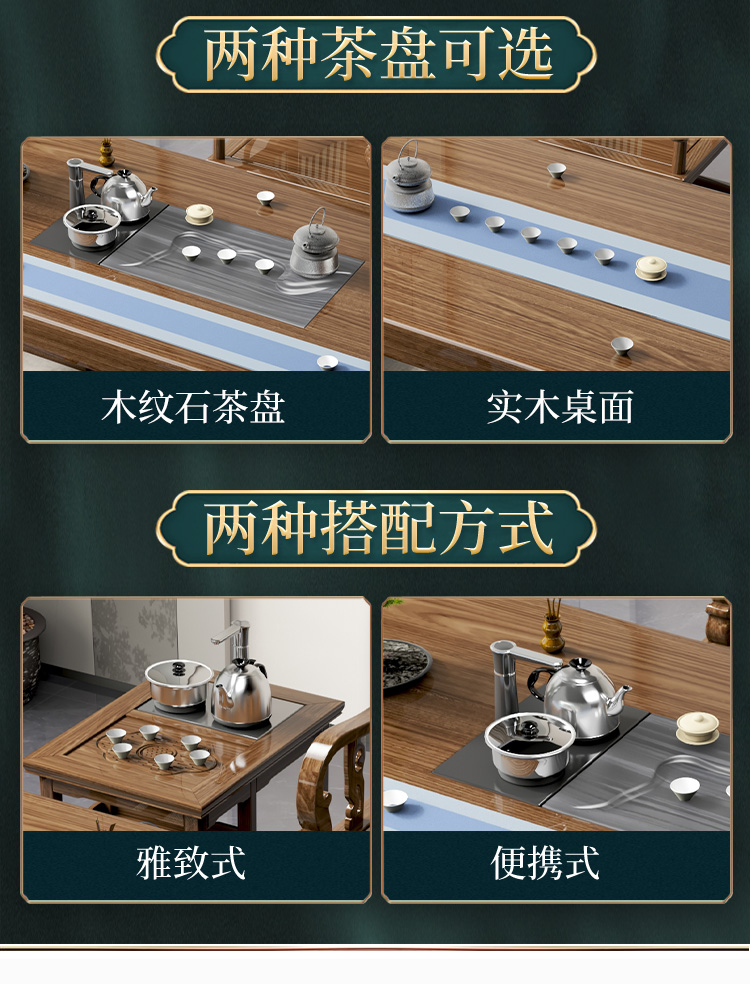 两种茶盘可选

木纹石茶盘

实木桌面

两种搭配方式

雅致式

便携式