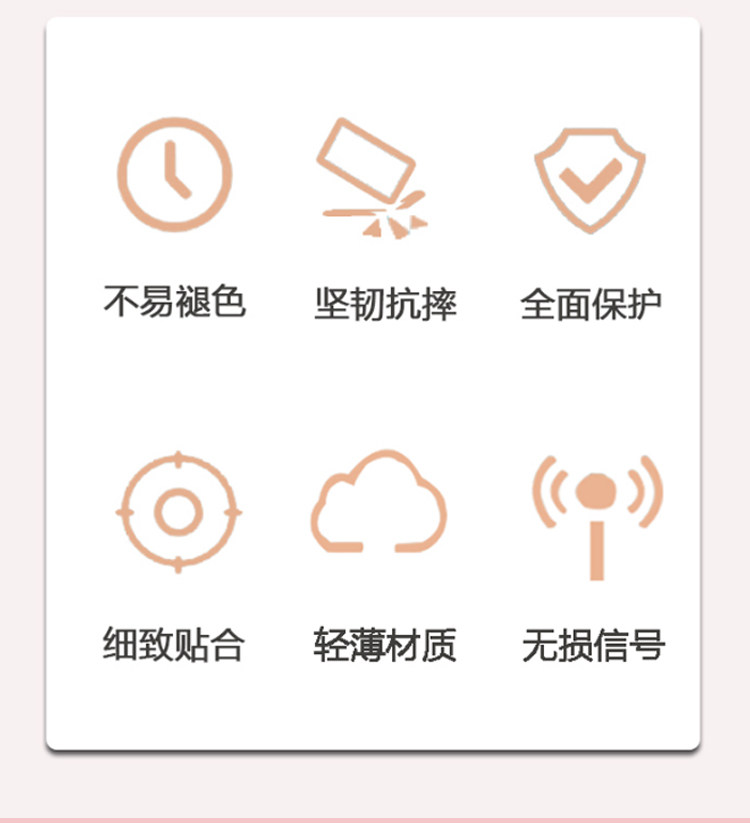 不易褪色 坚韧抗摔 全面保护

细致贴合 轻薄材质 无损信号