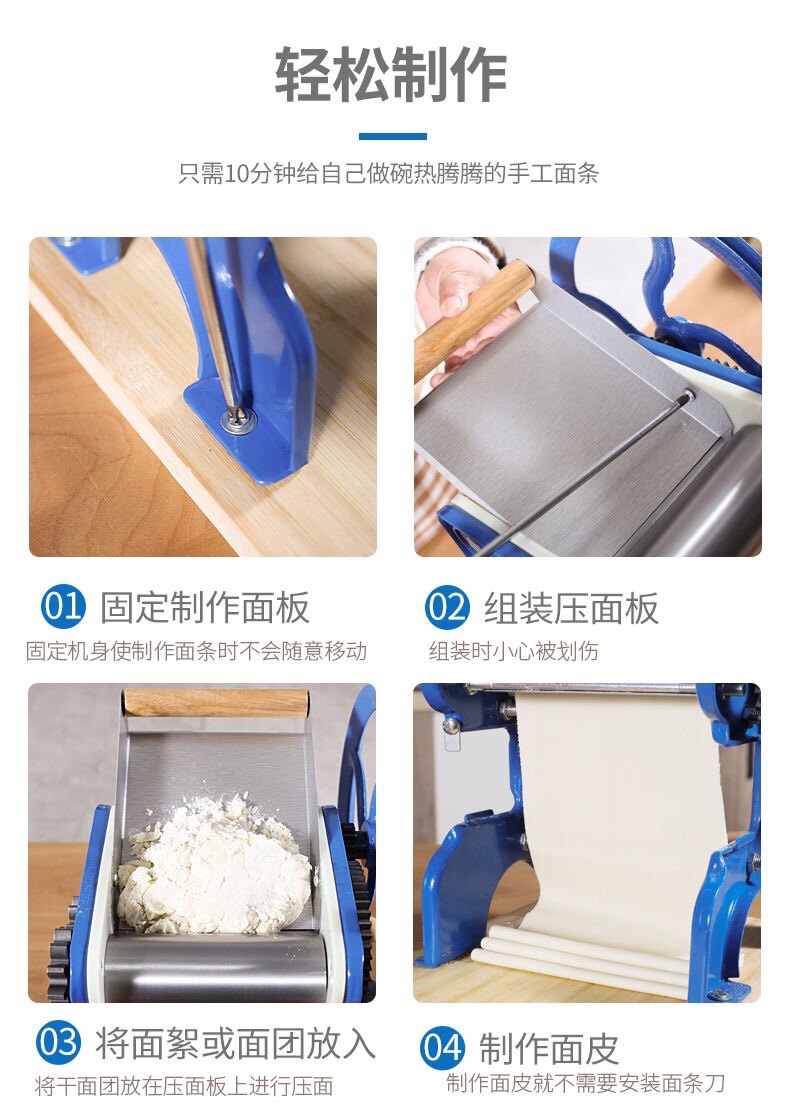 轻松制作

只需10分钟给自己做碗热腾腾的手工面条

01 固定制作面板
固定机身使制作面条时不会随意移动

02 组装压面板
组装时小心被划伤

03 将面絮或面团放入
将干面团放在压面板上进行压面

04 制作面皮
制作面皮就不需要安装面条刀