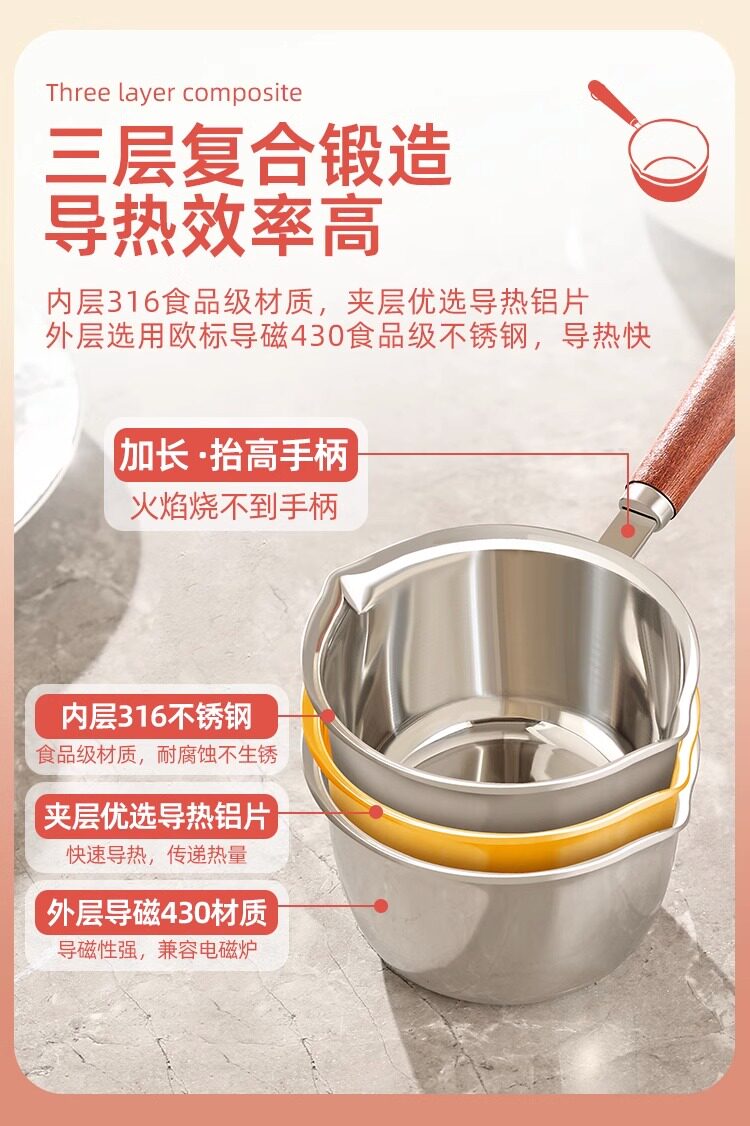 Three layer composite

三层复合锻造
导热效率高

内层316食品级材质，夹层优选导热铝片
外层选用欧标导磁430食品级不锈钢，导热快

加长·抬高手柄
火焰烧不到手柄

内层316不锈钢
食品级材质，耐腐蚀不生锈

夹层优选导热铝片
快速导热，传递热量

外层导磁430材质
导磁性强，兼容电磁炉