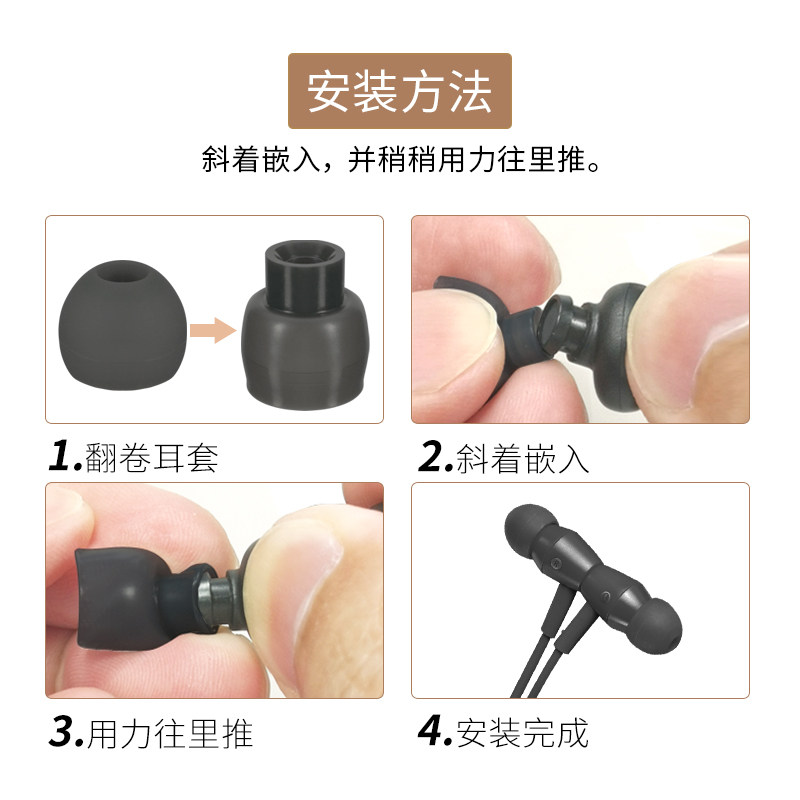 安装方法

斜着嵌入，并稍稍用力往里推。

1.翻卷耳套

2.斜着嵌入

3.用力往里推

4.安装完成