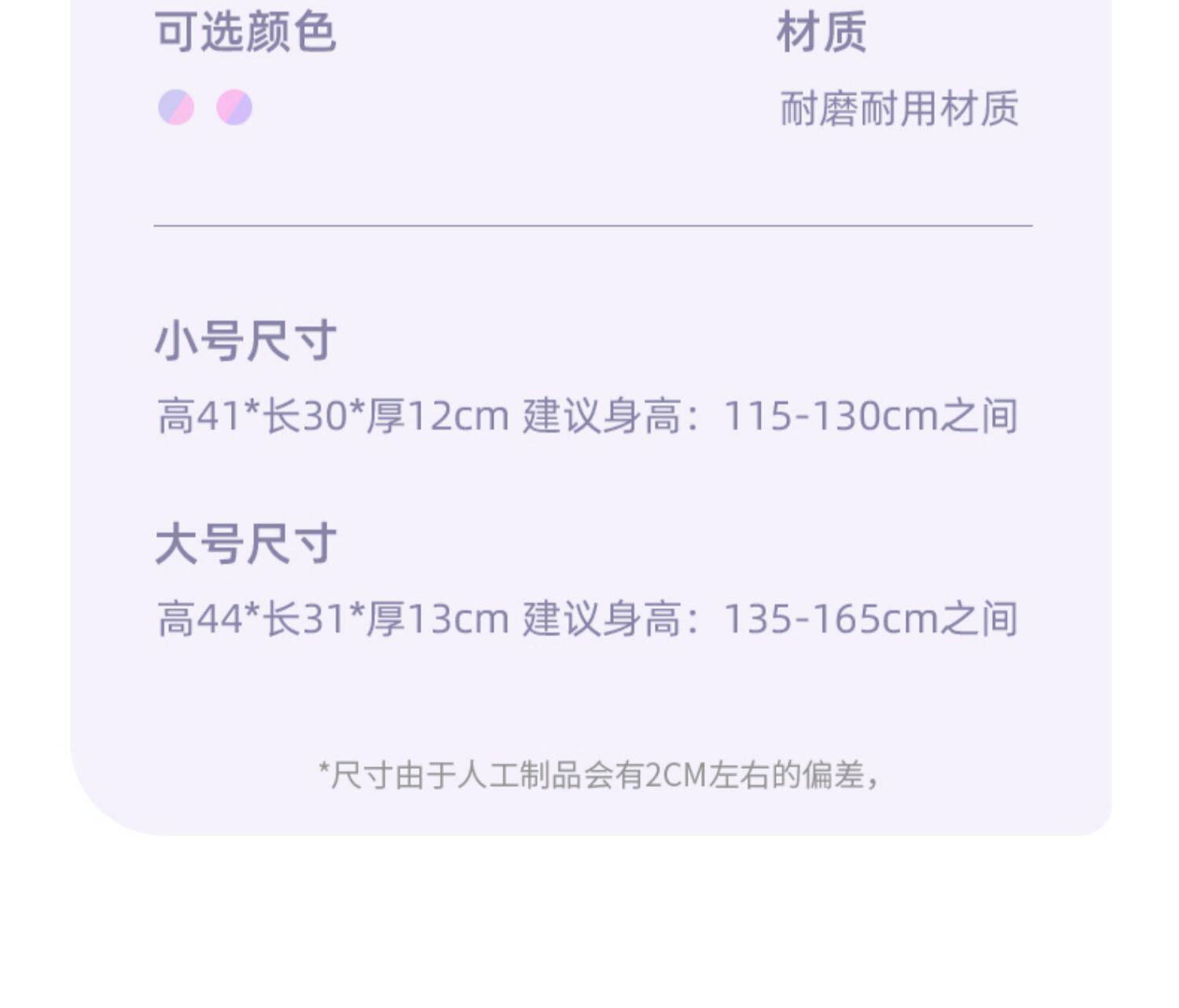 可选颜色

材质

耐磨耐用材质

小号尺寸

高41*长30*厚12cm 建议身高：115-130cm之间

大号尺寸

高44*长31*厚13cm 建议身高：135-165cm之间

*尺寸由于人工制品会有2CM左右的偏差，