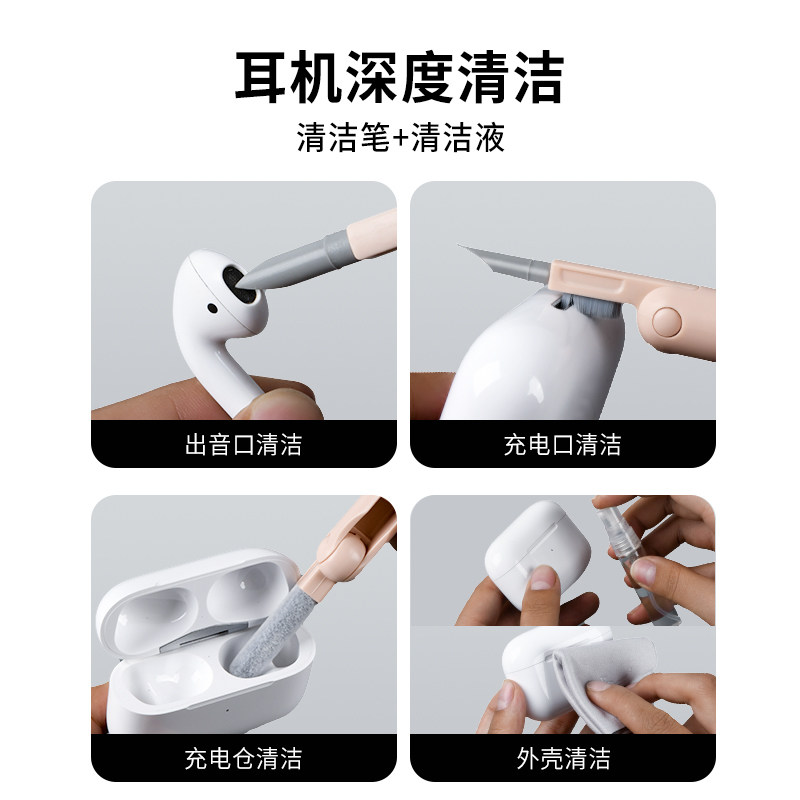 耳机深度清洁

清洁笔+清洁液

出音口清洁

充电口清洁

充电仓清洁

外壳清洁