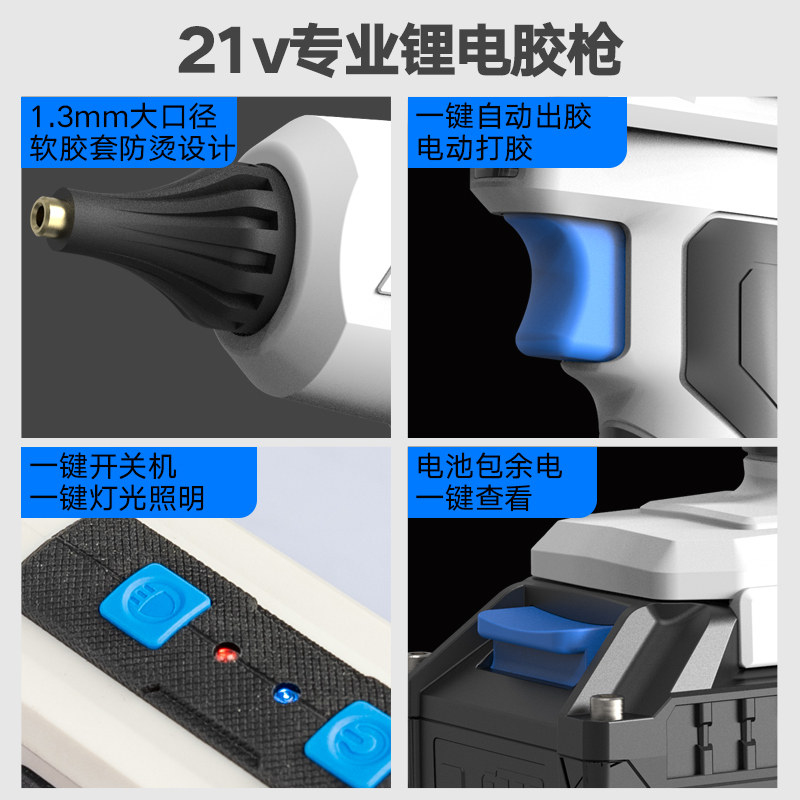 21v专业锂电胶枪

1.3mm大口径
软胶套防烫设计

一键自动出胶
电动打胶

一键开关机
一键灯光照明

电池包余电
一键查看