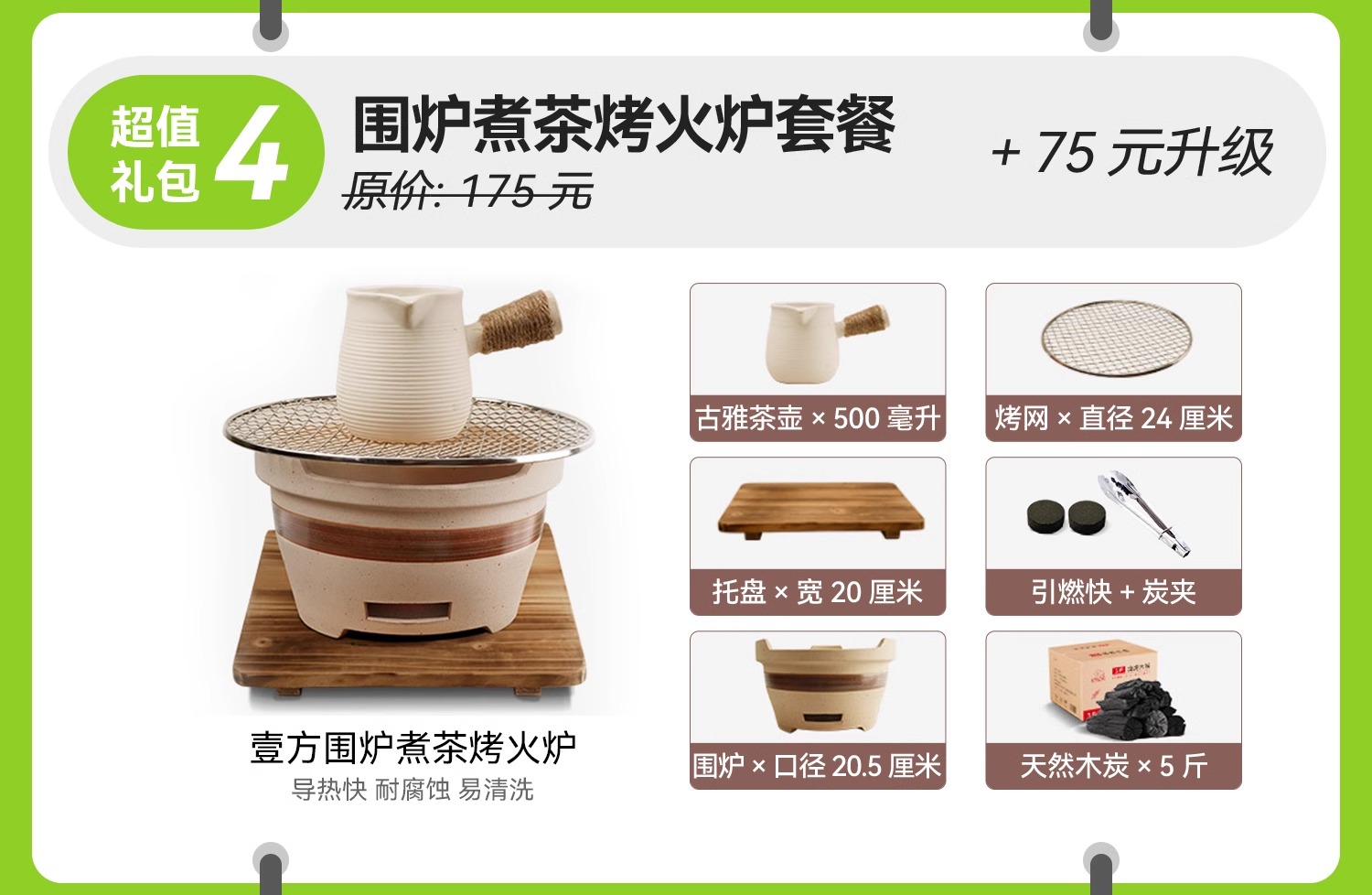 超值礼包 4

围炉煮茶烤火炉套餐

原价: 175 元

+ 75 元升级

壹方围炉煮茶烤火炉
导热快 耐腐蚀 易清洗

古雅茶壶 × 500 毫升

烤网 × 直径 24 厘米

托盘 × 宽 20 厘米

引燃快 + 炭夹

围炉 × 口径 20.5 厘米

天然木炭 × 5 斤