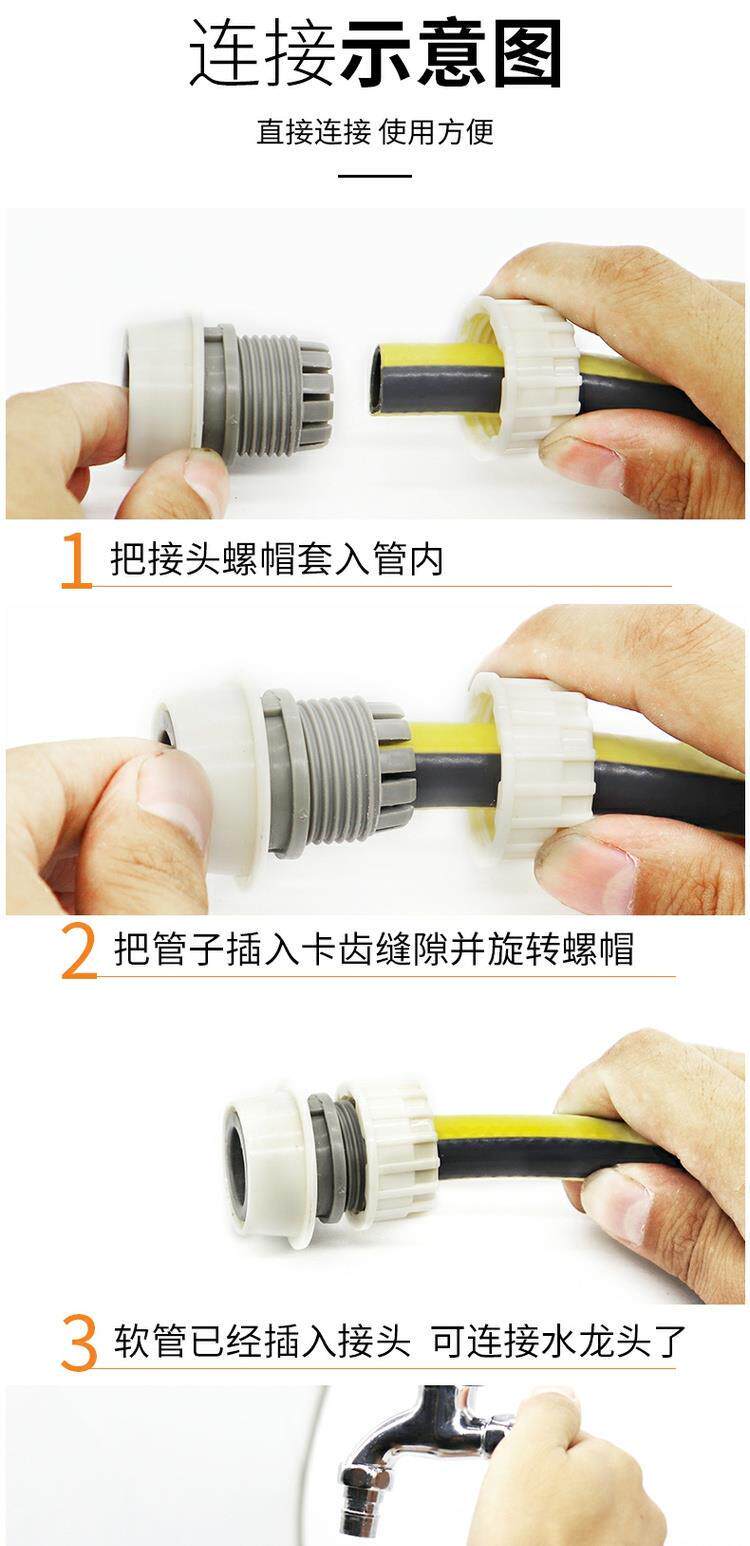 连接示意图

直接连接 使用方便

1 把接头螺帽套入管内

2 把管子插入卡齿缝隙并旋转螺帽

3 软管已经插入接头 可连接水龙头了