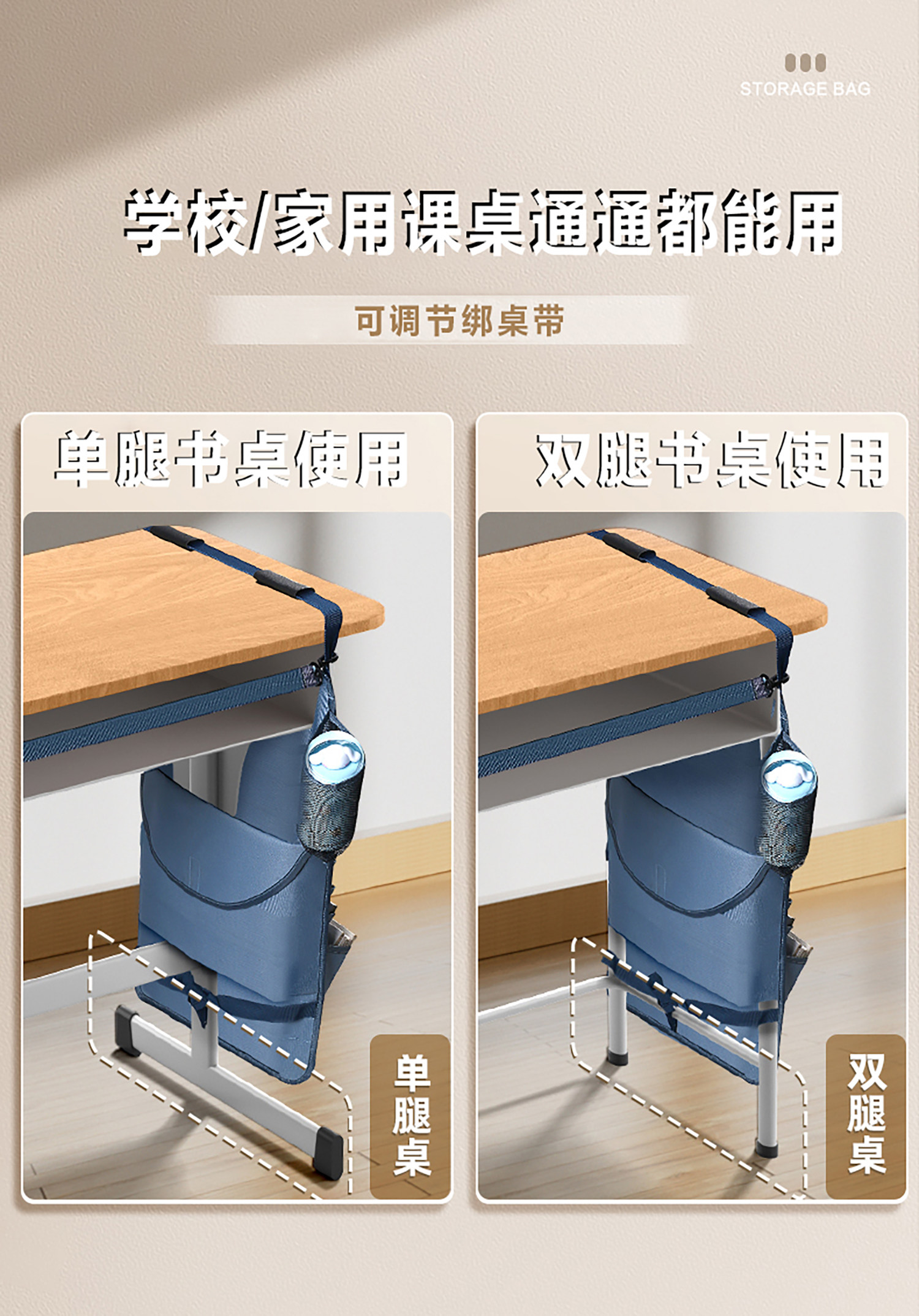 STORAGE BAG

学校/家用课桌通通都能用

可调节绑桌带

单腿书桌使用

单腿桌

双腿书桌使用

双腿桌