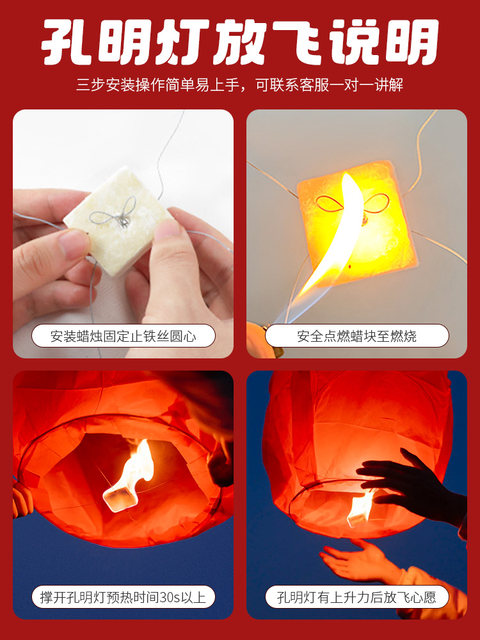 孔明灯放飞说明

三步安装操作简单易上手，可联系客服一对一讲解

安装蜡烛固定止铁丝圆心

安全点燃蜡块至燃烧

撑开孔明灯预热时间30s以上

孔明灯有上升力后放飞心愿