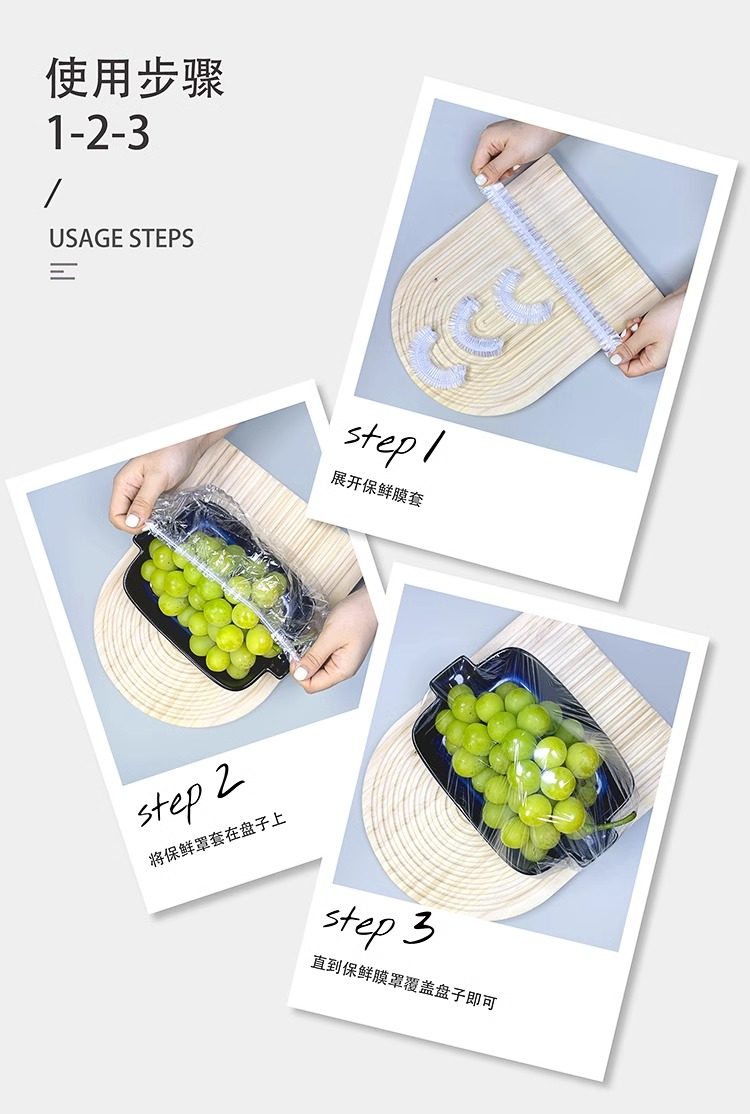 使用步骤
1-2-3
/
USAGE STEPS

step 1
展开保鲜膜套

step 2
将保鲜罩套在盘子上

step 3
直到保鲜膜罩覆盖盘子即可