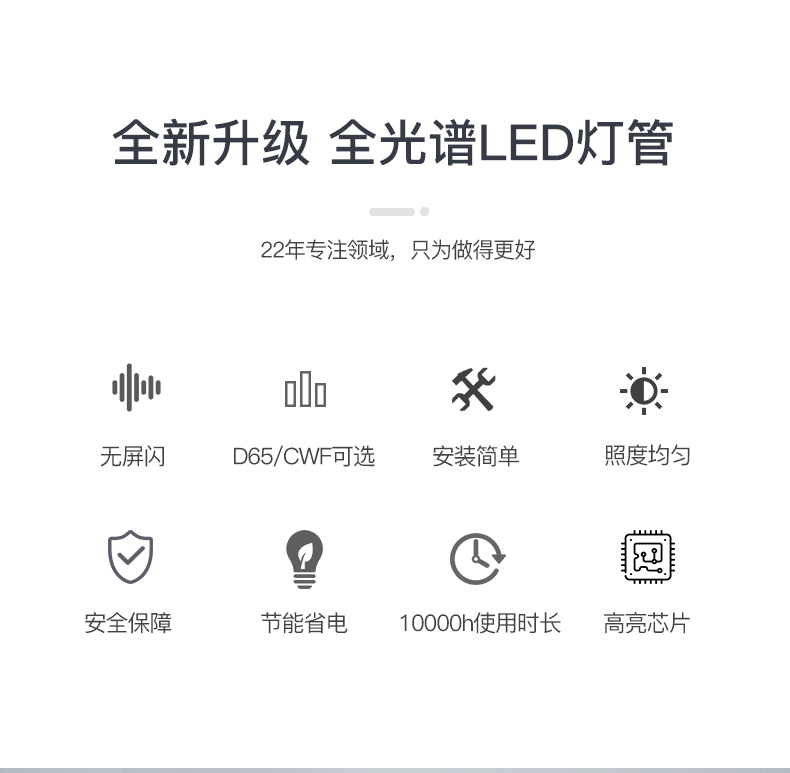 全新升级 全光谱LED灯管

22年专注领域，只为做得更好

无屏闪

D65/CWF可选

安装简单

照度均匀

安全保障

节能省电

10000h使用时长

高亮芯片