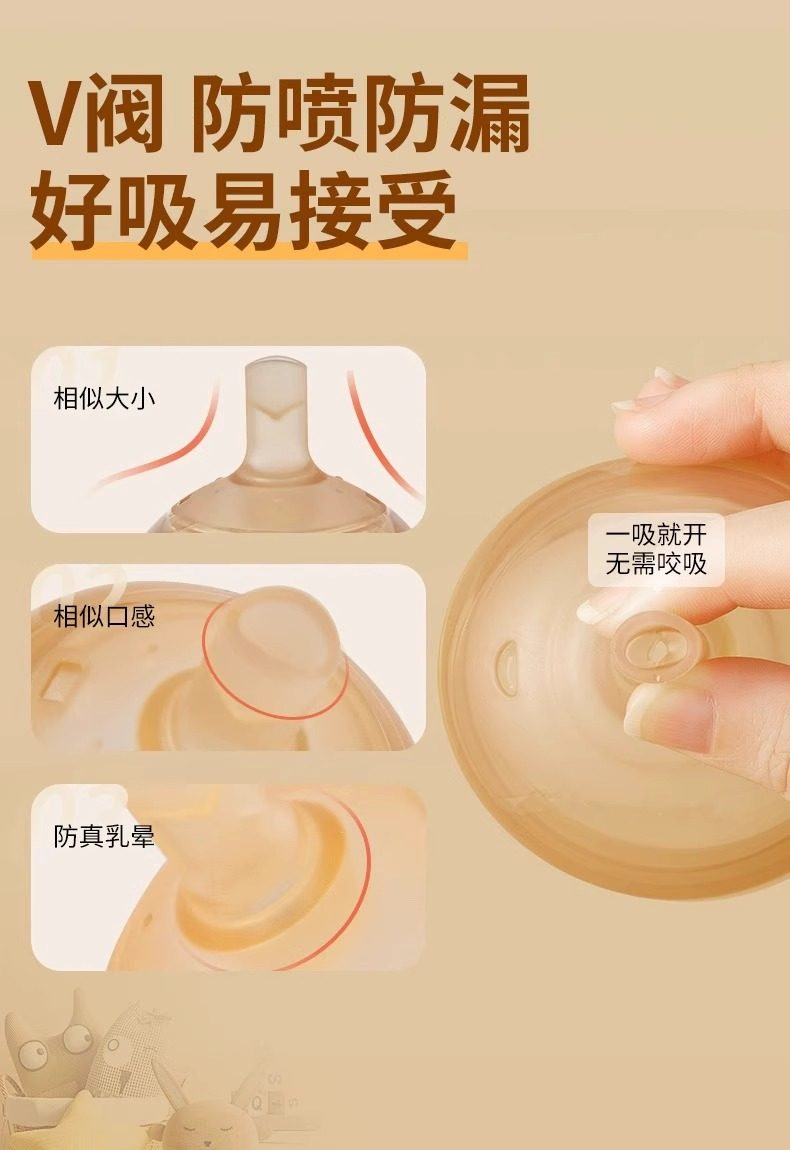 V阀 防喷防漏
好吸易接受

相似大小

相似口感

防真乳晕

一吸就开
无需咬吸