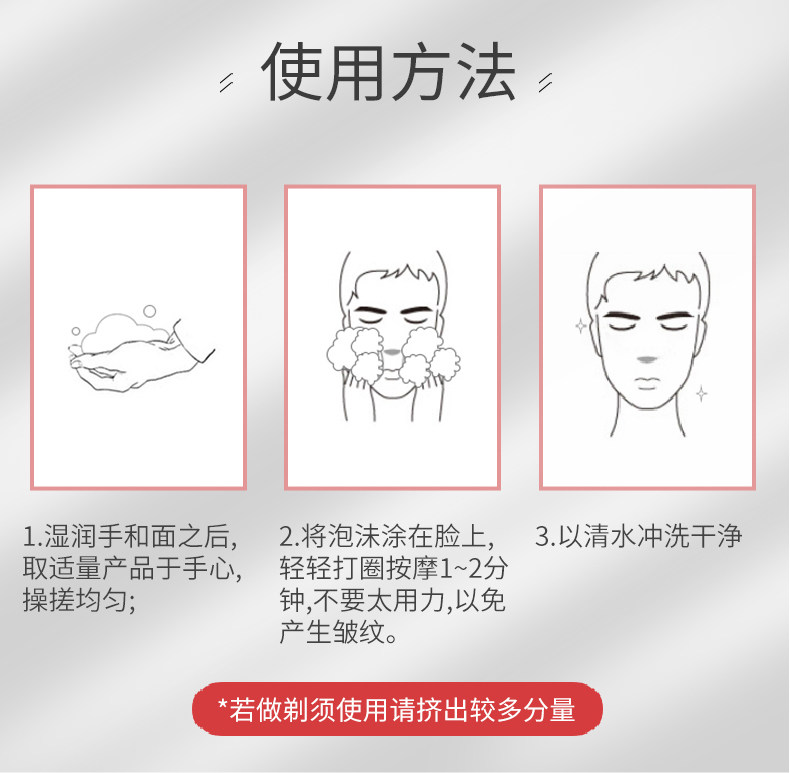 使用方法

1.湿润手和面之后,取适量产品于手心,操搓均匀;

2.将泡沫涂在脸上,轻轻打圈按摩1~2分钟,不要太用力,以免产生皱纹。

3.以清水冲洗干净

*若做剃须使用请挤出较多分量