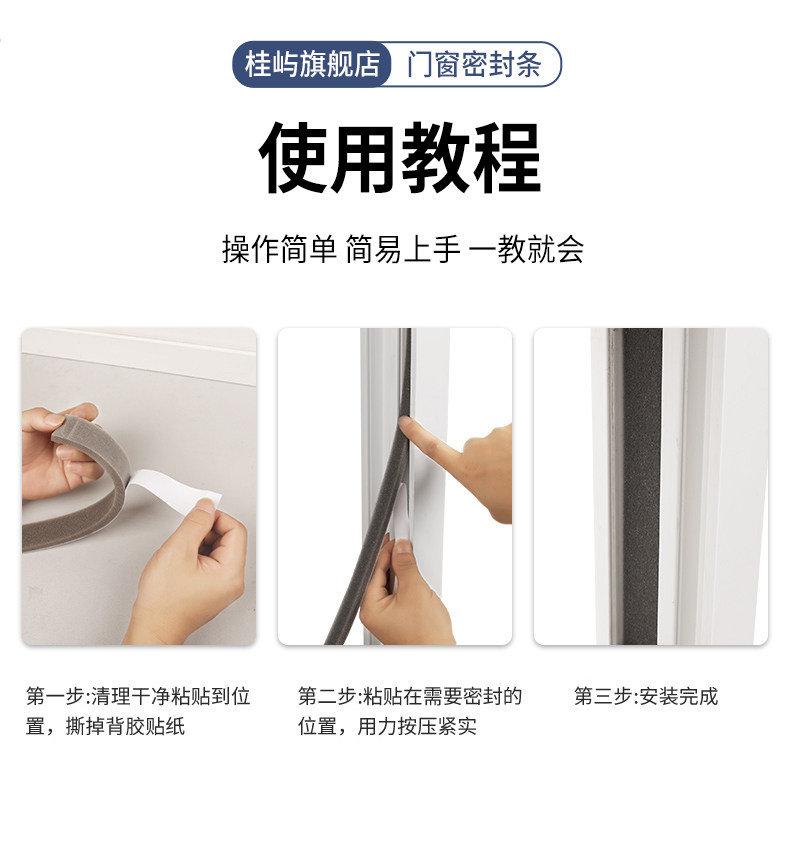 桂屿旗舰店 门窗密封条

使用教程

操作简单 简易上手 一教就会

第一步:清理干净粘贴到位置，撕掉背胶贴纸

第二步:粘贴在需要密封的位置，用力按压紧实

第三步:安装完成