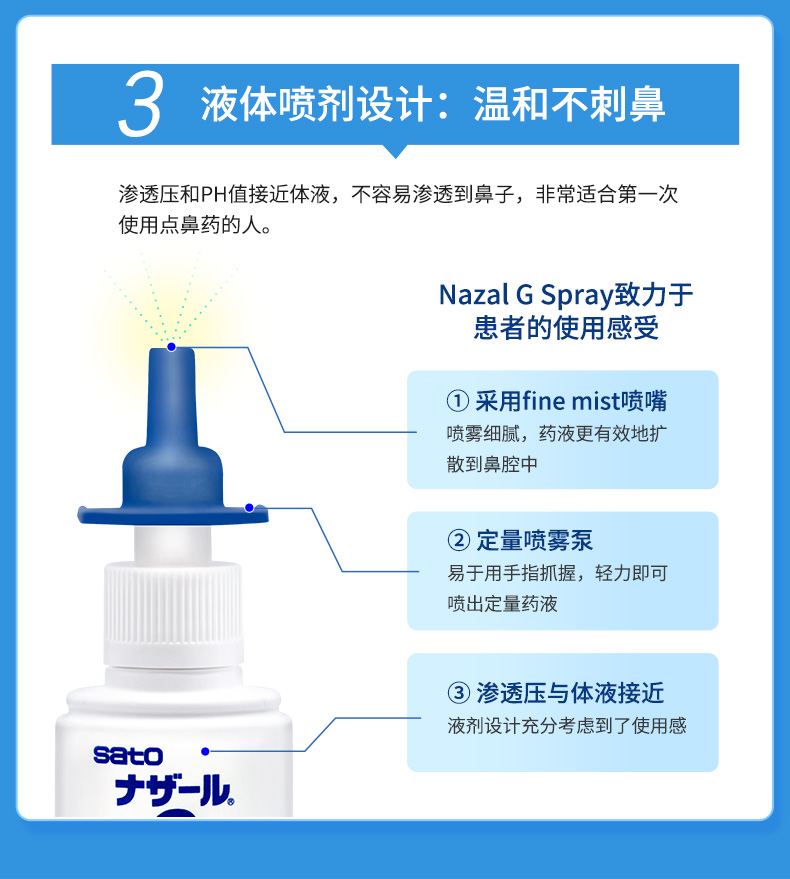 3 液体喷剂设计：温和不刺鼻

渗透压和PH值接近体液，不容易渗透到鼻子，非常适合第一次使用点鼻药的人。

Nazal G Spray致力于患者的使用感受

① 采用fine mist喷嘴
喷雾细腻，药液更有效地扩散到鼻腔中

② 定量喷雾泵
易于用手指抓握，轻力即可喷出定量药液

③ 渗透压与体液接近
液剂设计充分考虑到了使用感

sato
ナザール®