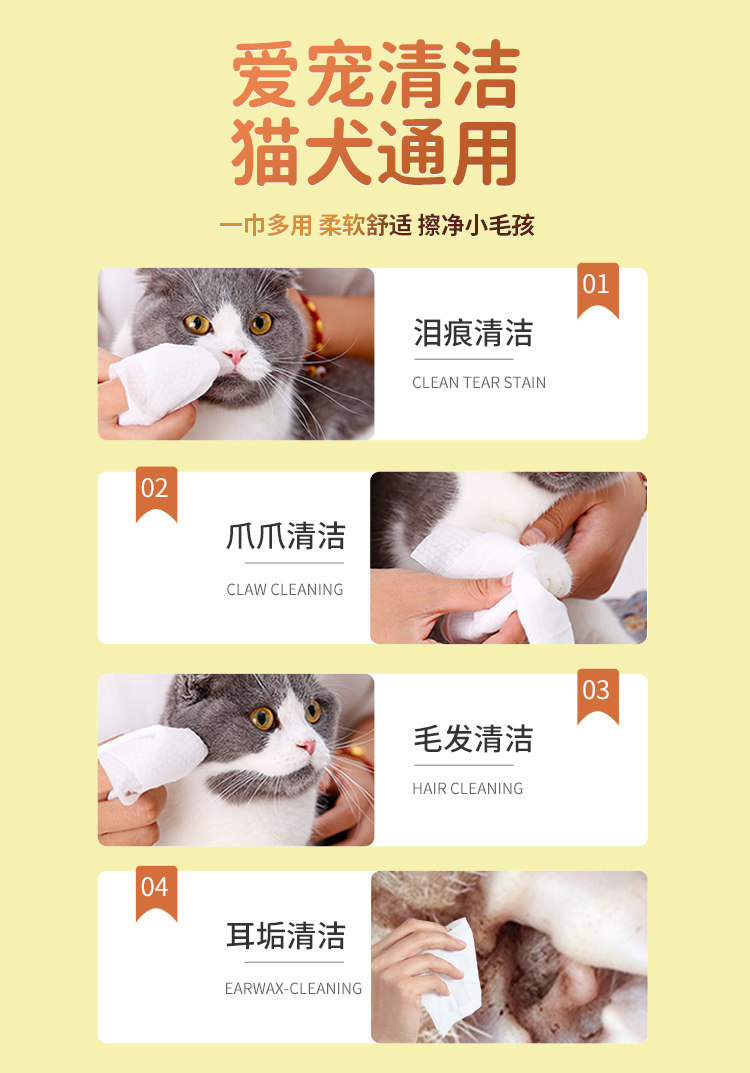 爱宠清洁
猫犬通用

一巾多用 柔软舒适 擦净小毛孩

01
泪痕清洁
CLEAN TEAR STAIN

02
爪爪清洁
CLAW CLEANING

03
毛发清洁
HAIR CLEANING

04
耳垢清洁
EARWAX-CLEANING