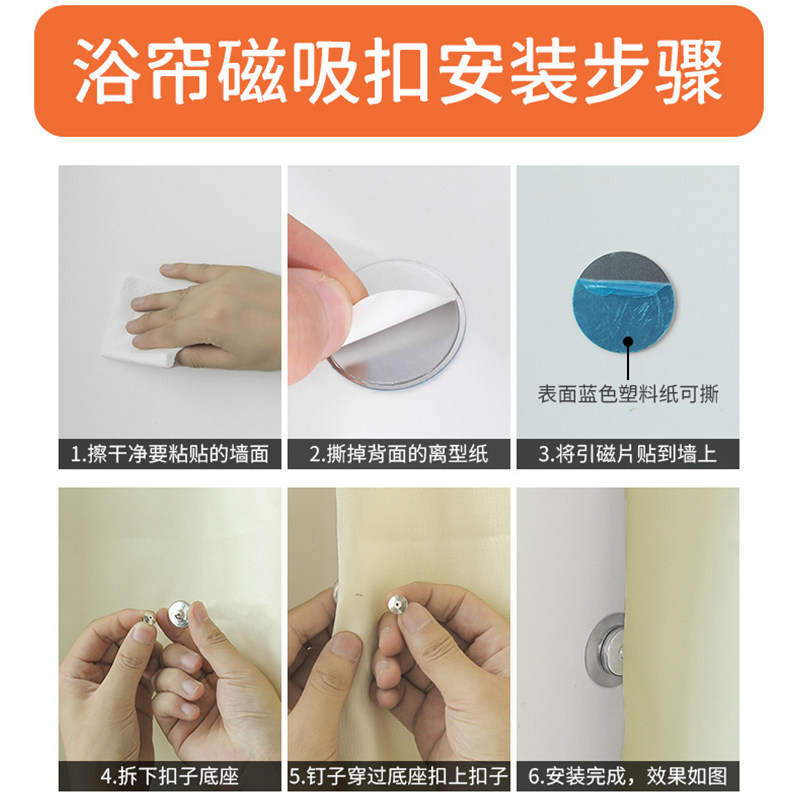 浴帘磁吸扣安装步骤

1.擦干净要粘贴的墙面

2.撕掉背面的离型纸

表面蓝色塑料纸可撕

3.将引磁片贴到墙上

4.拆下扣子底座

5.钉子穿过底座扣上扣子

6.安装完成，效果如图