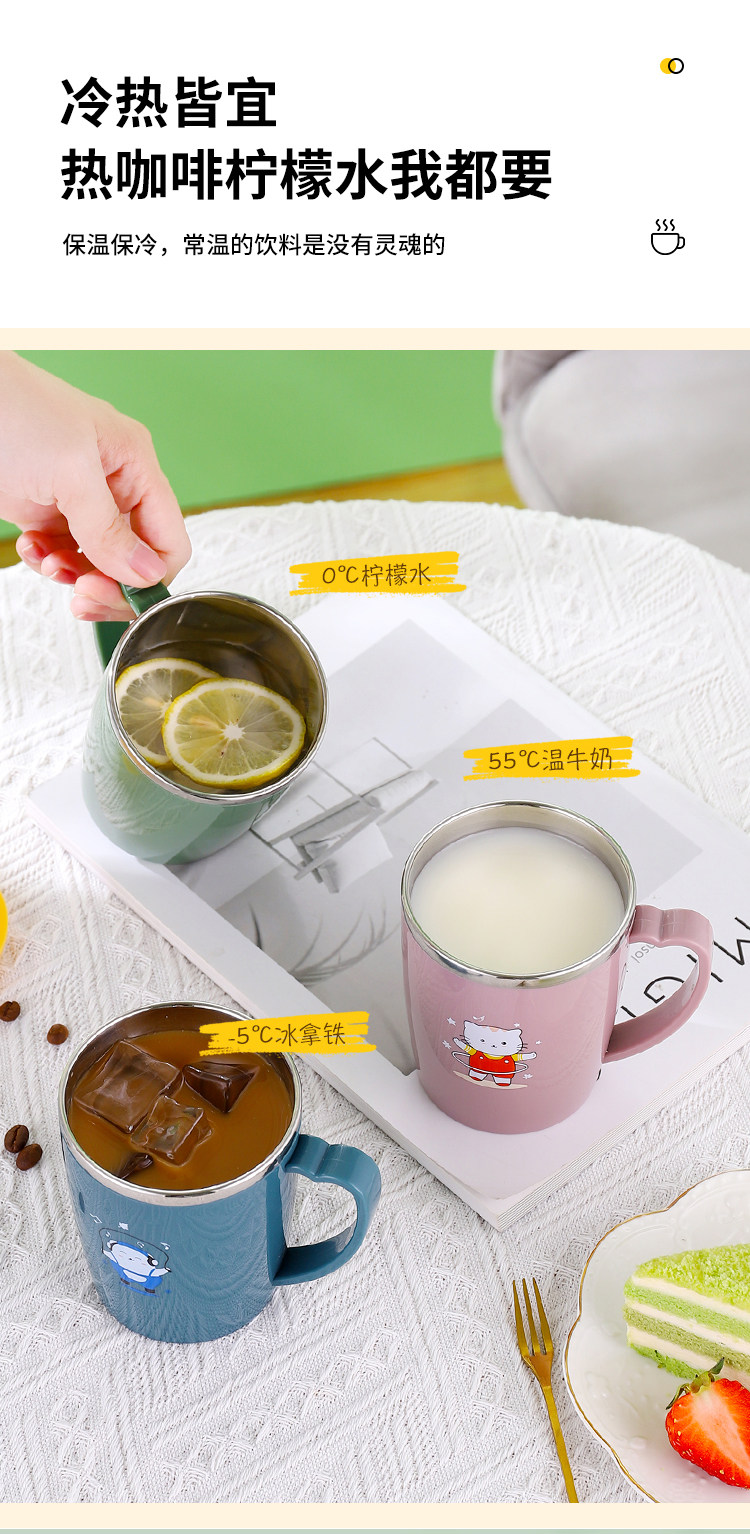 冷热皆宜
热咖啡柠檬水我都要

保温保冷，常温的饮料是没有灵魂的

0℃柠檬水

55℃温牛奶

-5℃冰拿铁