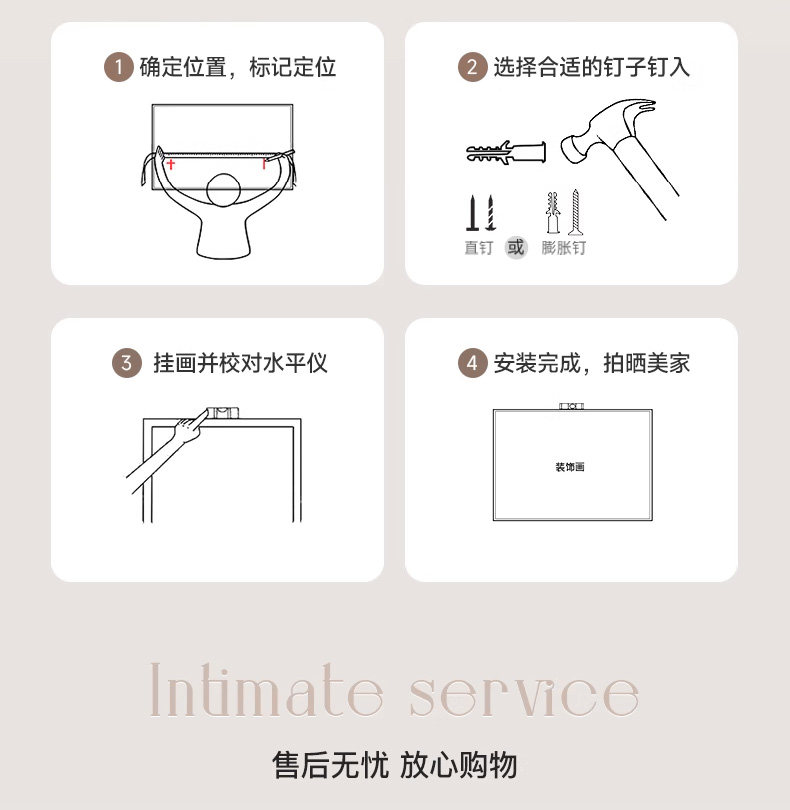 1 确定位置，标记定位

2 选择合适的钉子钉入

直钉 或 膨胀钉

3 挂画并校对水平仪

4 安装完成，拍晒美家

装饰画

Intimate service

售后无忧 放心购物