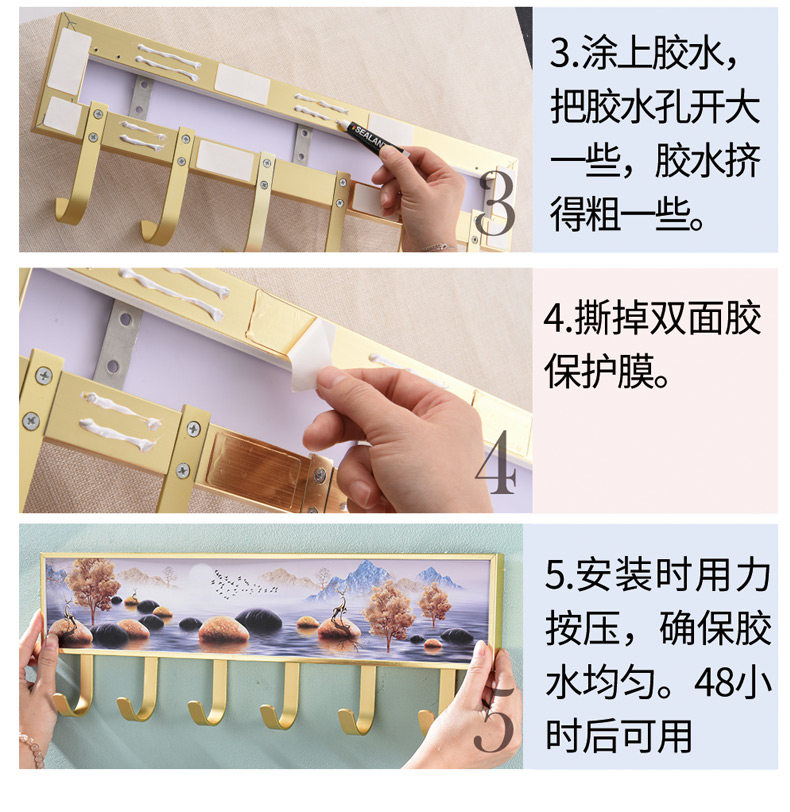 SEALANT

3

3.涂上胶水，把胶水孔开大一些，胶水挤得粗一些。

4

4.撕掉双面胶保护膜。

5

5.安装时用力按压，确保胶水均匀。48小时后可用