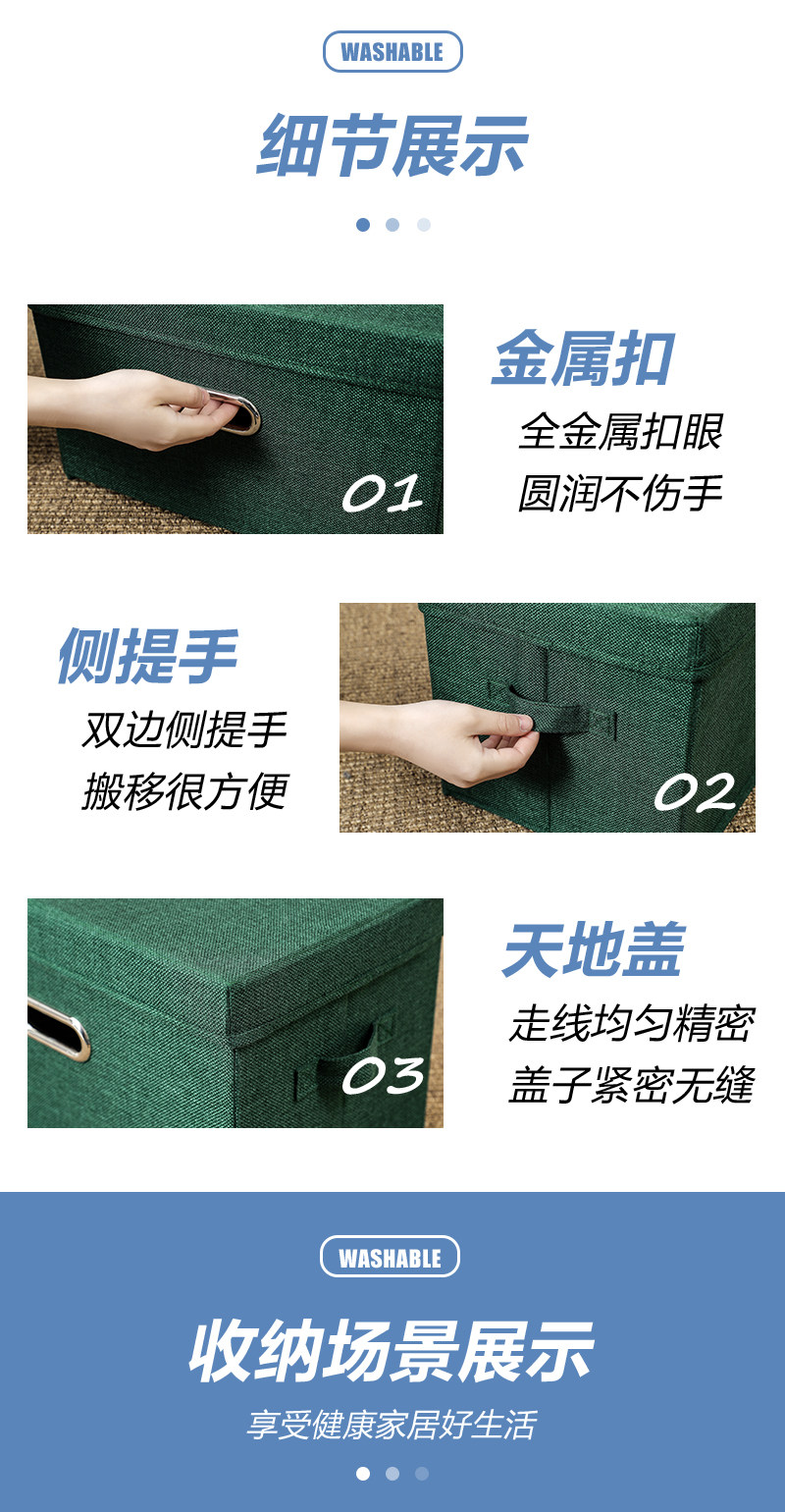 WASHABLE

细节展示

01

金属扣

全金属扣眼

圆润不伤手

侧提手

双边侧提手

搬移很方便

02

03

天地盖

走线均匀精密

盖子紧密无缝

WASHABLE

收纳场景展示

享受健康家居好生活