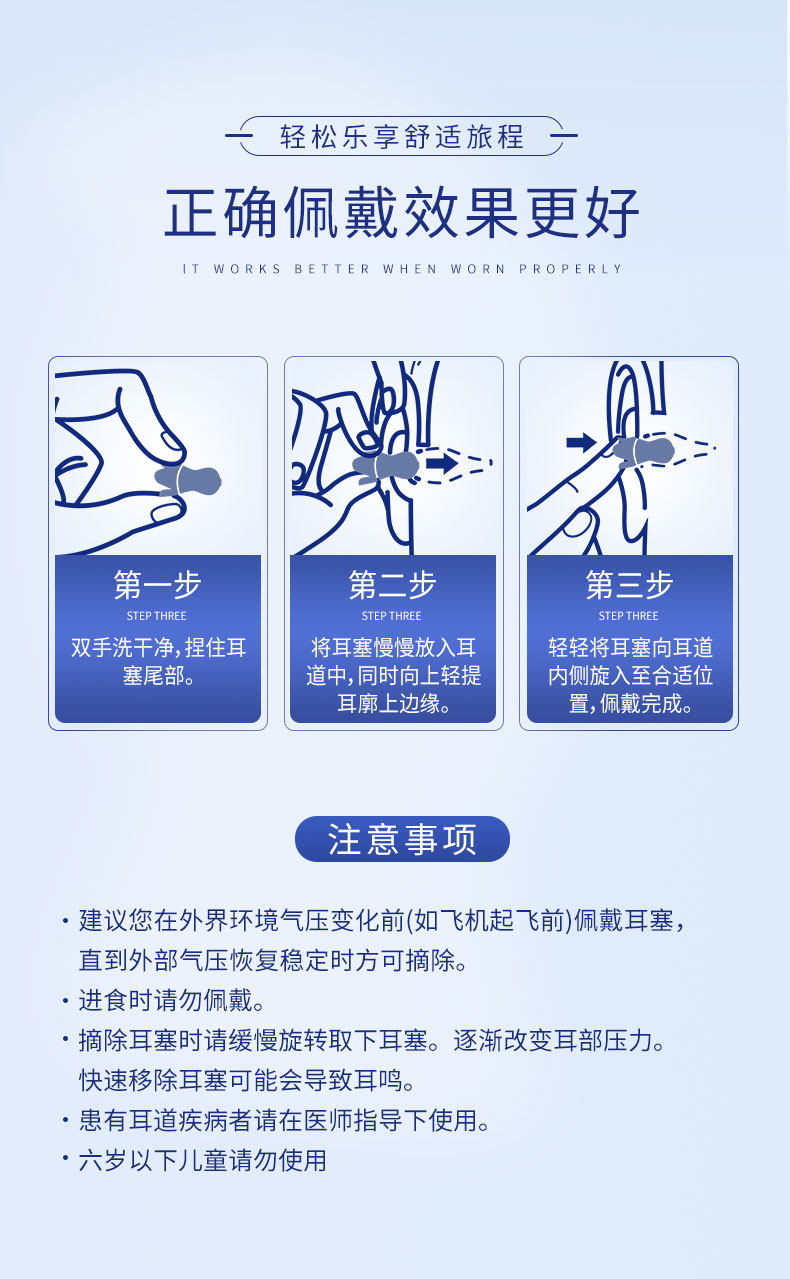 轻松乐享舒适旅程

正确佩戴效果更好

IT WORKS BETTER WHEN WORN PROPERLY

第一步
STEP THREE
双手洗干净，捏住耳塞尾部。

第二步
STEP THREE
将耳塞慢慢放入耳道中，同时向上轻提耳廓上边缘。

第三步
STEP THREE
轻轻将耳塞向耳道内侧旋入至合适位置，佩戴完成。

注意事项

· 建议您在外界环境气压变化前(如飞机起飞前)佩戴耳塞，直到外部气压恢复稳定时方可摘除。
· 进食时请勿佩戴。
· 摘除耳塞时请缓慢旋转取下耳塞。逐渐改变耳部压力。快速移除耳塞可能会导致耳鸣。
· 患有耳道疾病者请在医师指导下使用。
· 六岁以下儿童请勿使用