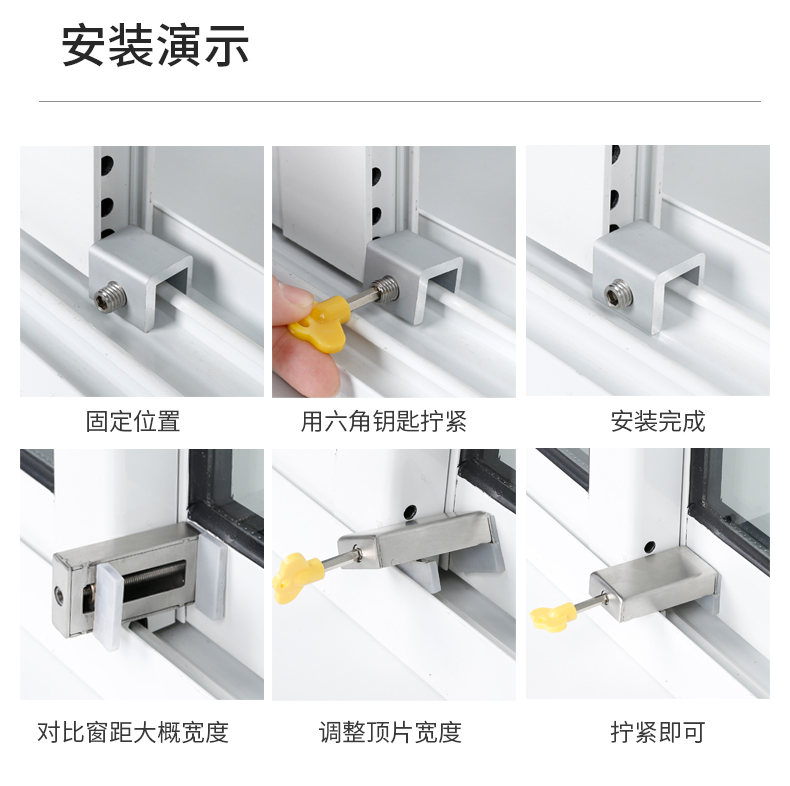 安装演示

固定位置

用六角钥匙拧紧

安装完成

对比窗距大概宽度

调整顶片宽度

拧紧即可