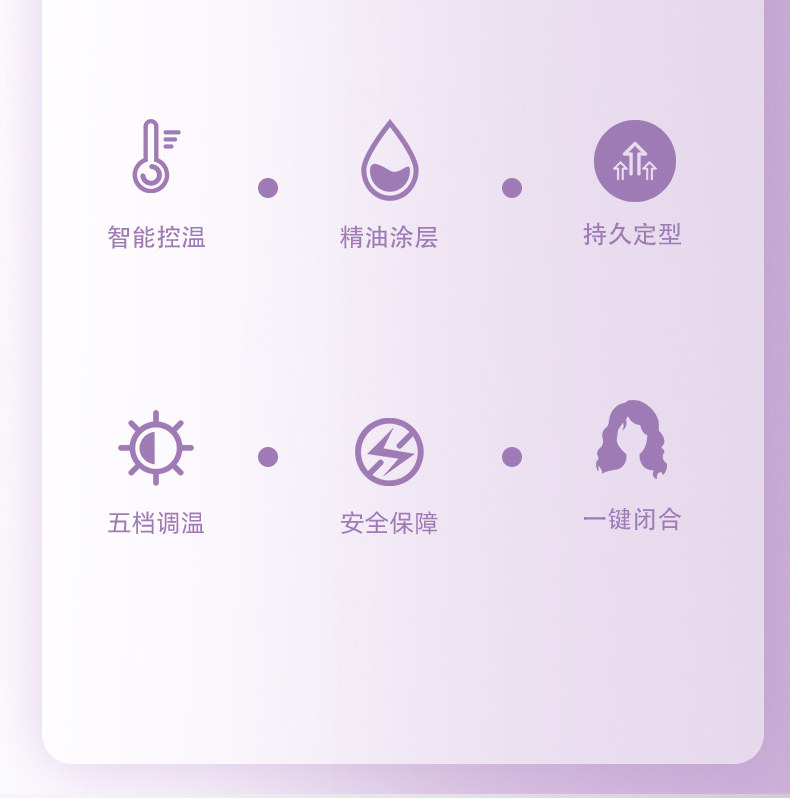 智能控温

精油涂层

持久定型

五档调温

安全保障

一键闭合