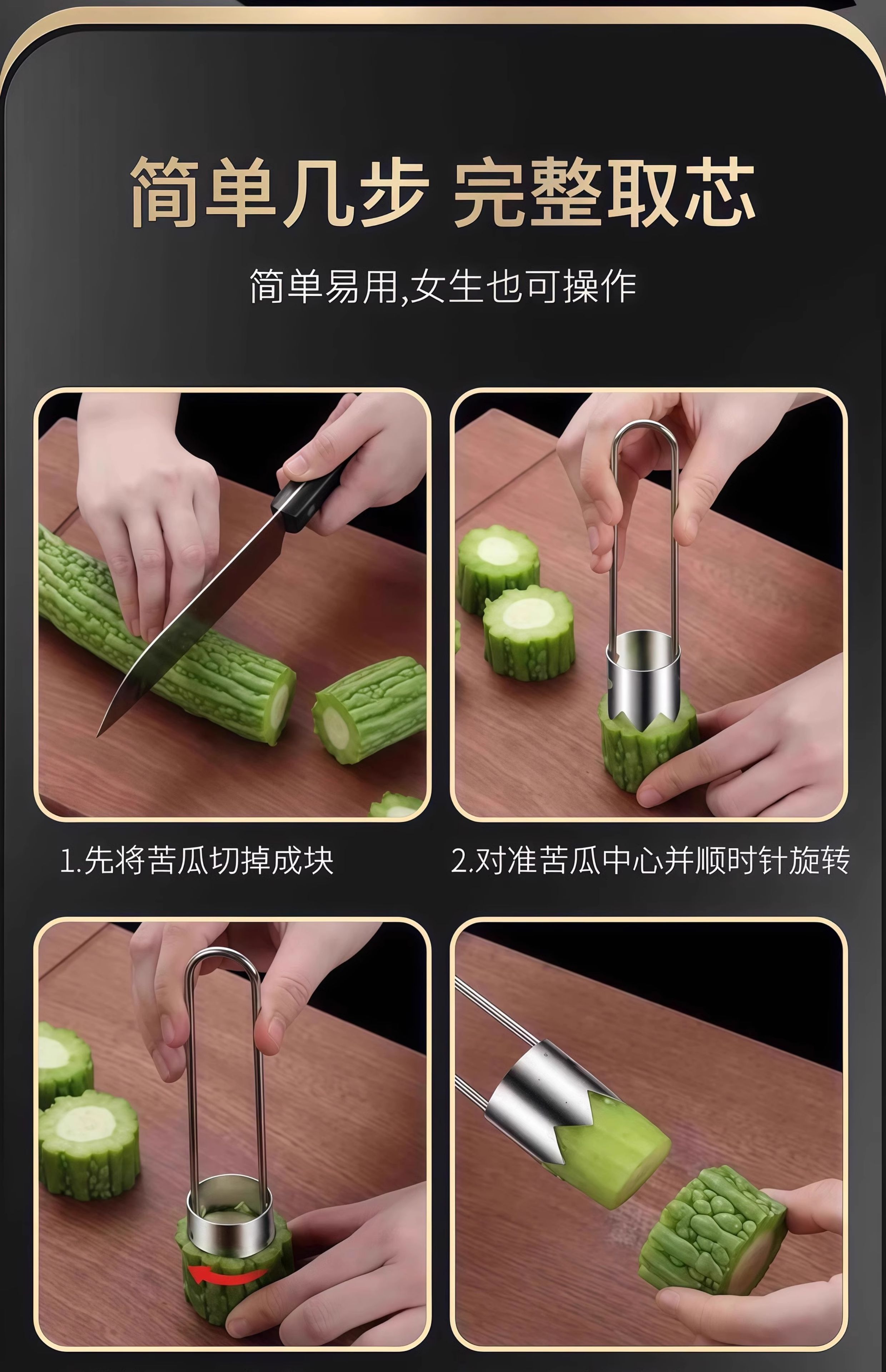 简单几步 完整取芯

简单易用,女生也可操作

1.先将苦瓜切掉成块

2.对准苦瓜中心并顺时针旋转