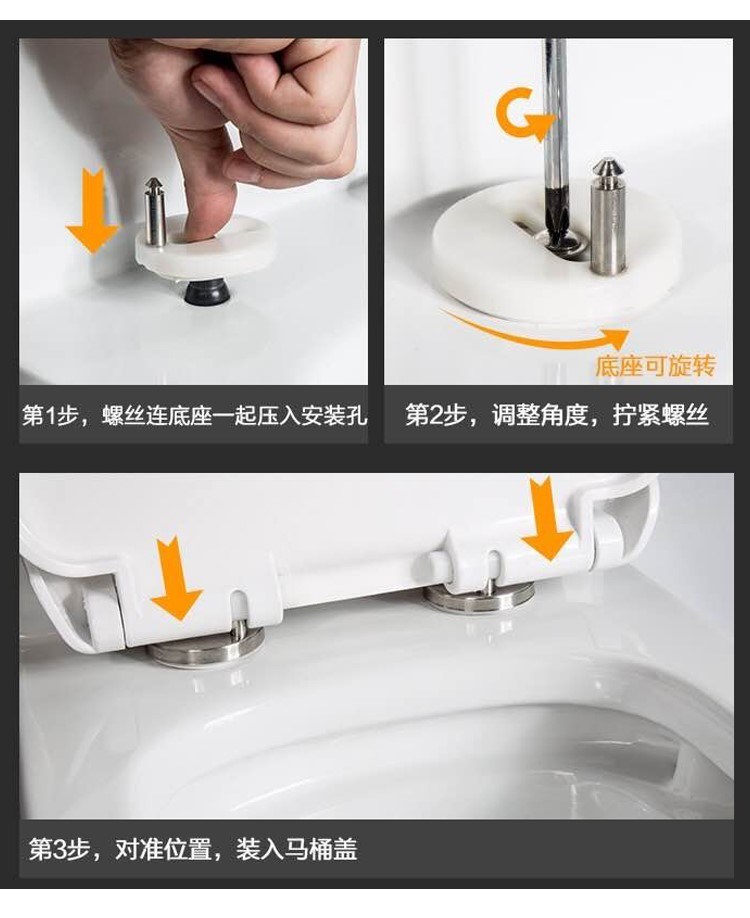 第1步，螺丝连底座一起压入安装孔

底座可旋转

第2步，调整角度，拧紧螺丝

第3步，对准位置，装入马桶盖