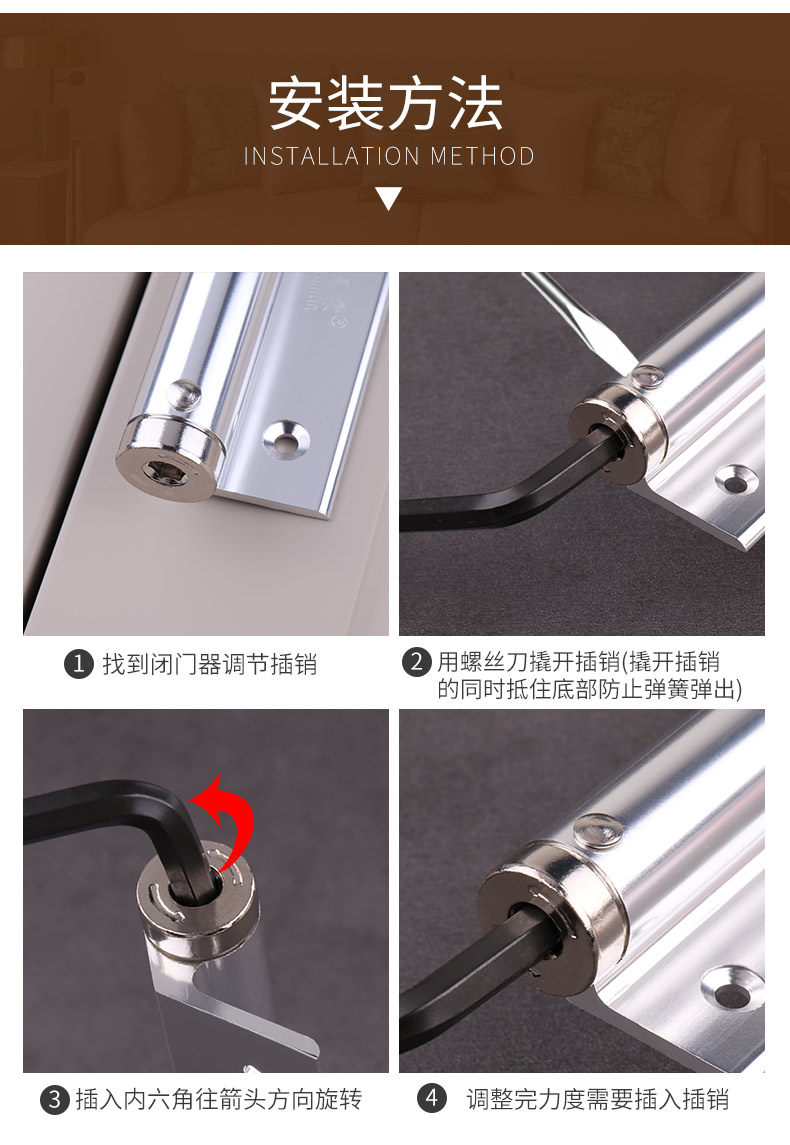 安装方法
INSTALLATION METHOD

1 找到闭门器调节插销

2 用螺丝刀撬开插销(撬开插销的同时抵住底部防止弹簧弹出)

3 插入内六角往箭头方向旋转

4 调整完力度需要插入插销