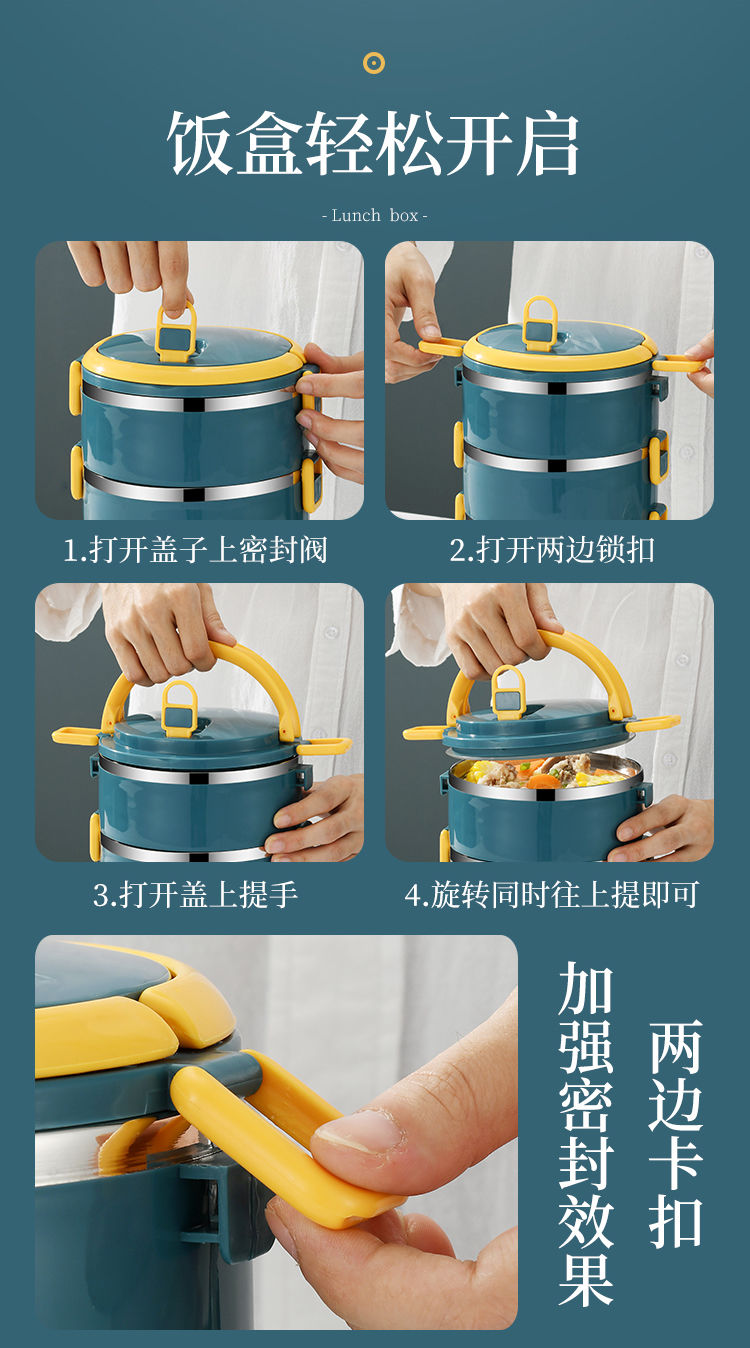 饭盒轻松开启

- Lunch box -

1.打开盖子上密封阀

2.打开两边锁扣

3.打开盖上提手

4.旋转同时往上提即可

两边卡扣

加强密封效果