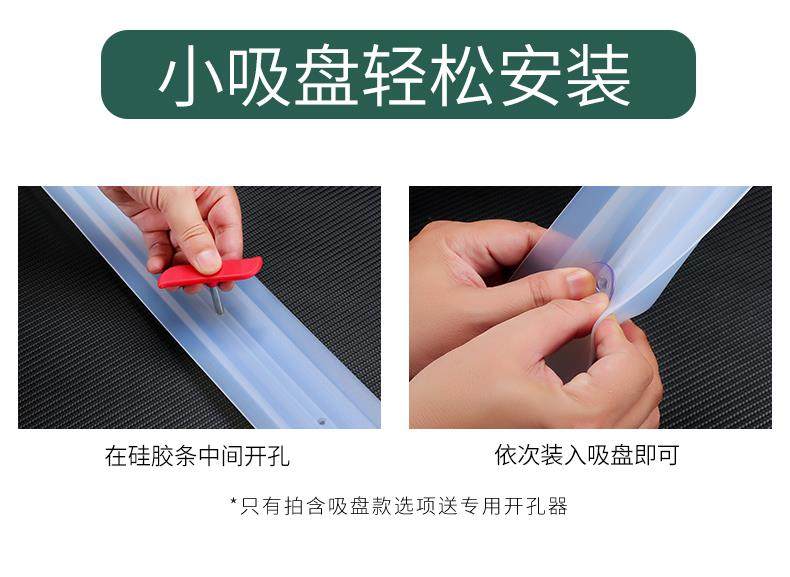 小吸盘轻松安装

在硅胶条中间开孔

依次装入吸盘即可

*只有拍含吸盘款选项送专用开孔器