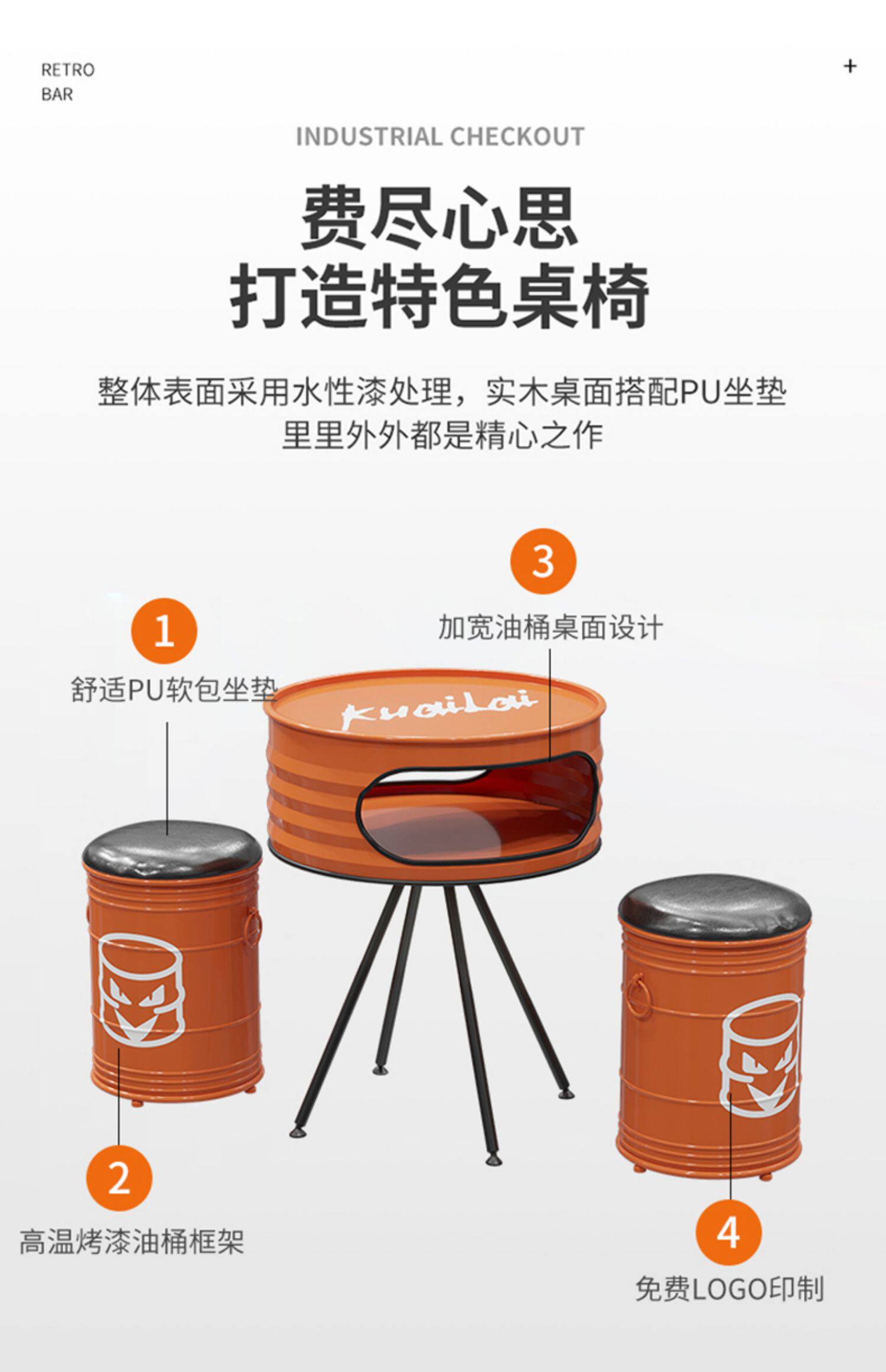 RETRO
BAR

+

INDUSTRIAL CHECKOUT

费尽心思
打造特色桌椅

整体表面采用水性漆处理，实木桌面搭配PU坐垫
里里外外都是精心之作

3
加宽油桶桌面设计

1
舒适PU软包坐垫

KuaiLai

2
高温烤漆油桶框架

4
免费LOGO印制