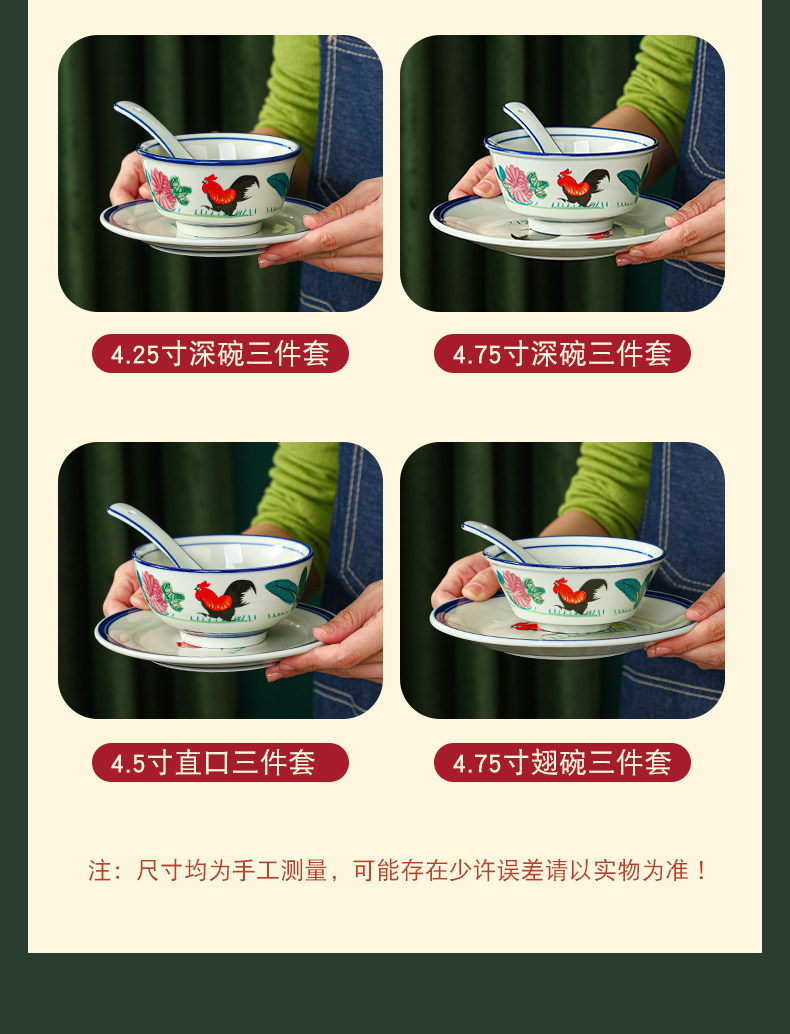 4.25寸深碗三件套

4.75寸深碗三件套

4.5寸直口三件套

4.75寸翅碗三件套

注：尺寸均为手工测量，可能存在少许误差请以实物为准！