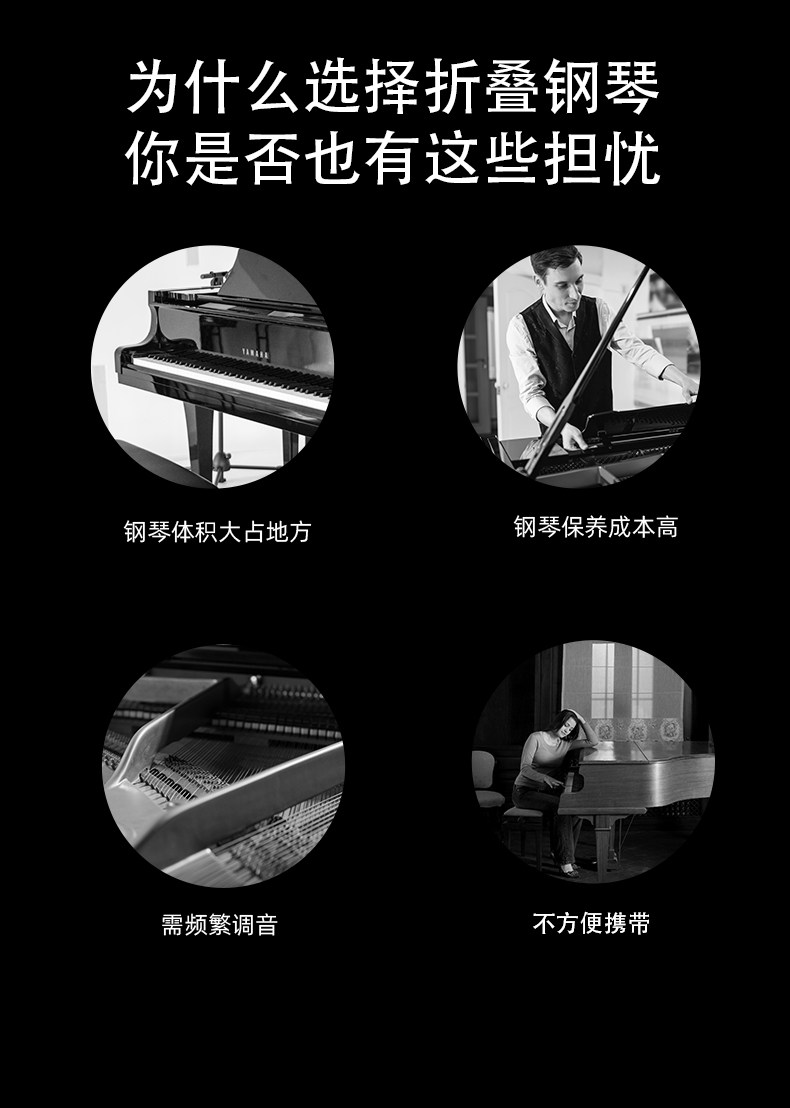 为什么选择折叠钢琴
你是否也有这些担忧

YAMAHA

钢琴体积大占地方

钢琴保养成本高

需频繁调音

不方便携带