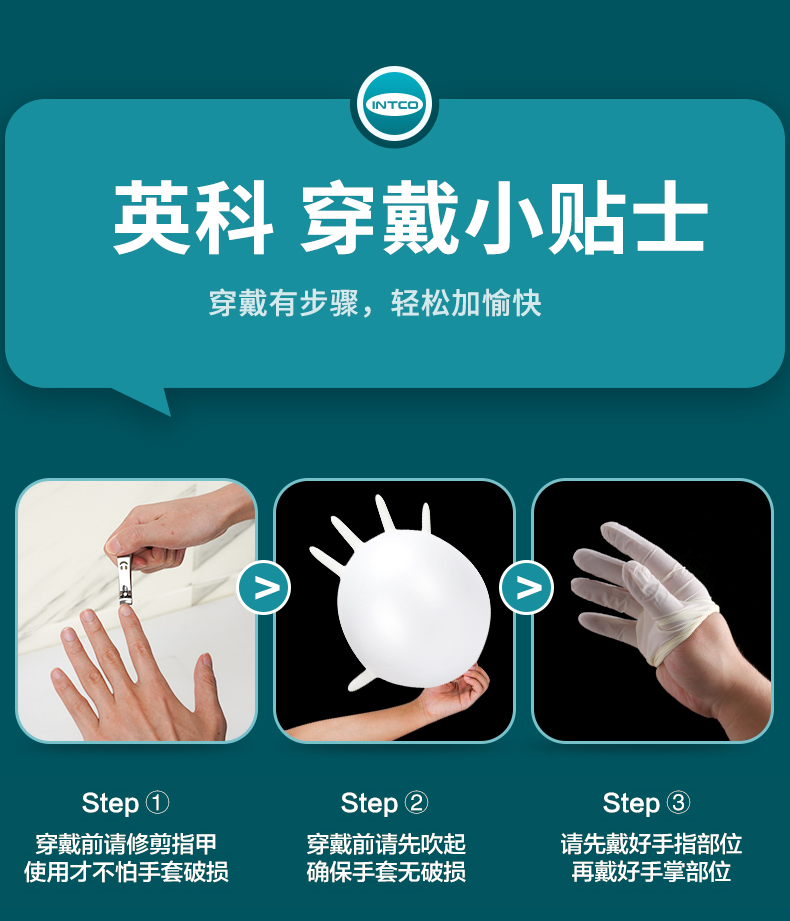 INTCO

英科 穿戴小贴士

穿戴有步骤，轻松加愉快

>

>

Step ①

穿戴前请修剪指甲
使用才不怕手套破损

Step ②

穿戴前请先吹起
确保手套无破损

Step ③

请先戴好手指部位
再戴好手掌部位