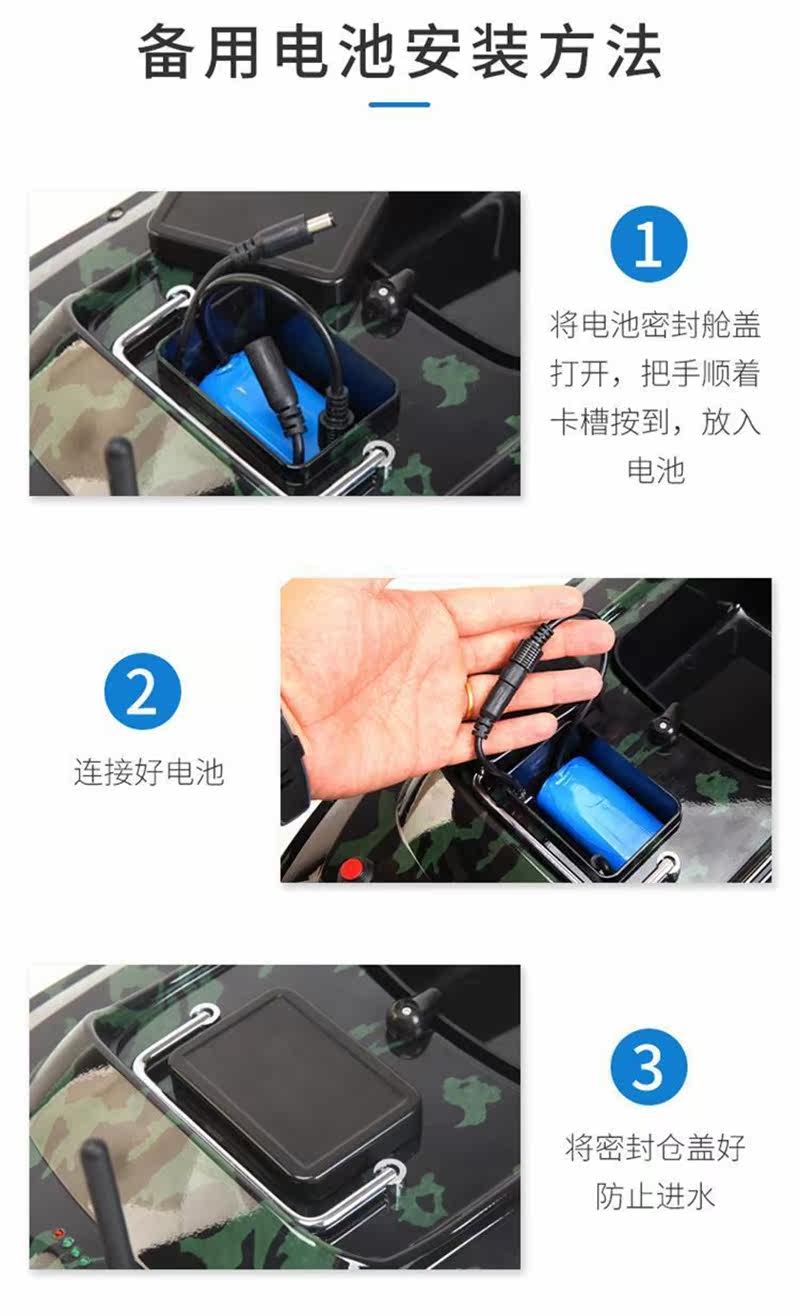 备用电池安装方法

1

将电池密封舱盖打开，把手顺着卡槽按到，放入电池

2

连接好电池

3

将密封仓盖好防止进水