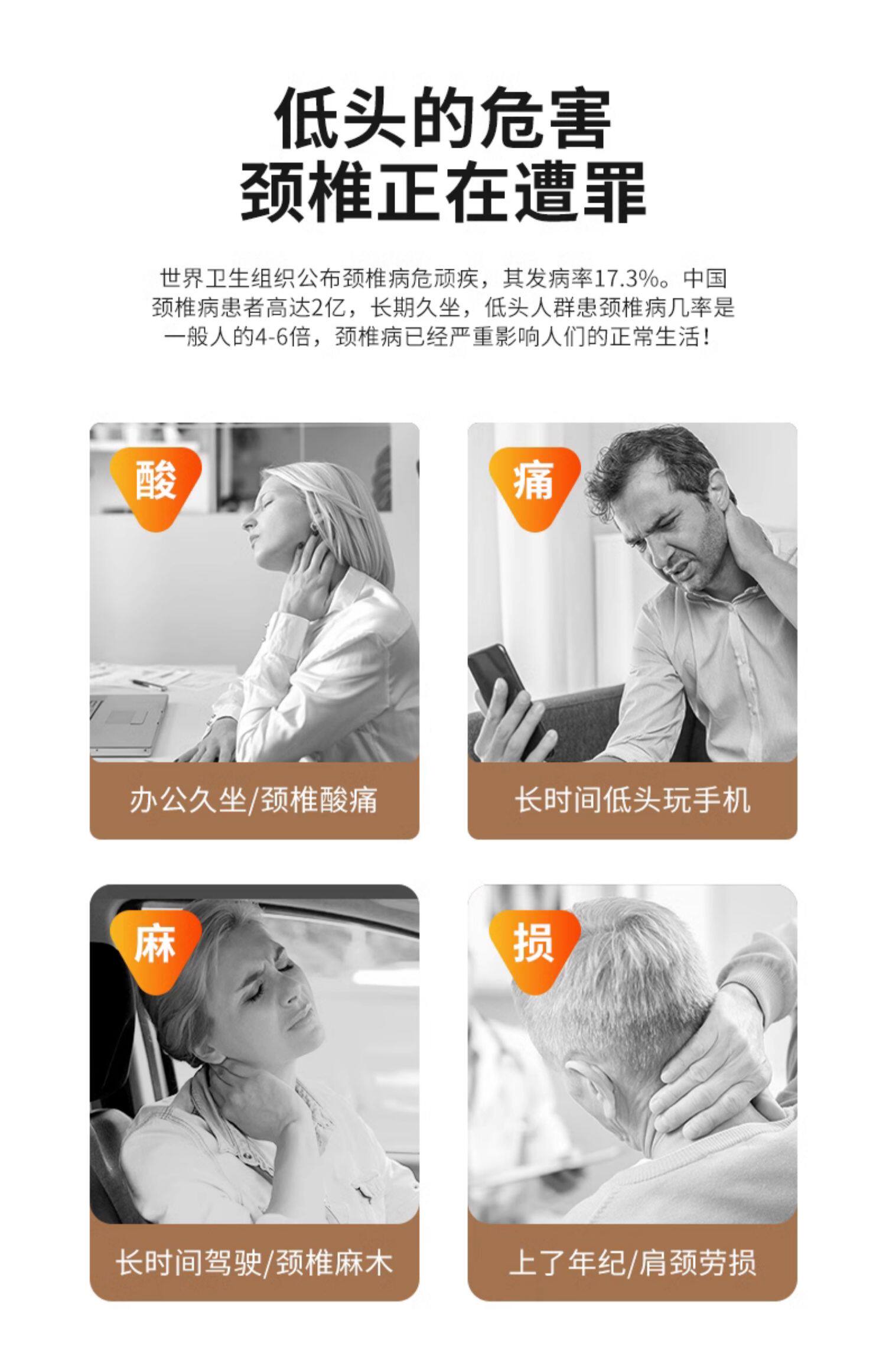 低头的危害
颈椎正在遭罪

世界卫生组织公布颈椎病危顽疾，其发病率17.3%。中国颈椎病患者高达2亿，长期久坐，低头人群患颈椎病几率是一般人的4-6倍，颈椎病已经严重影响人们的正常生活！

酸

办公久坐/颈椎酸痛

痛

长时间低头玩手机

麻

长时间驾驶/颈椎麻木

损

上了年纪/肩颈劳损