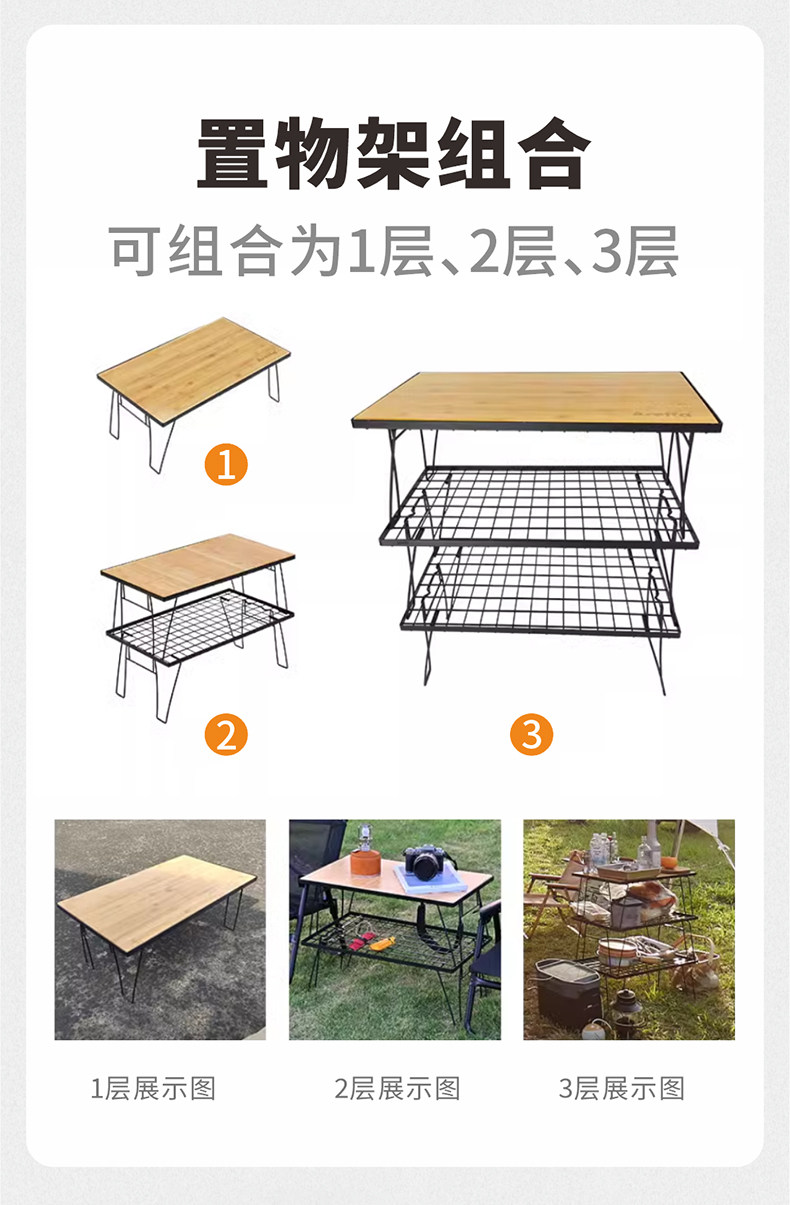 置物架组合

可组合为1层、2层、3层

1

2

3

1层展示图

2层展示图

3层展示图