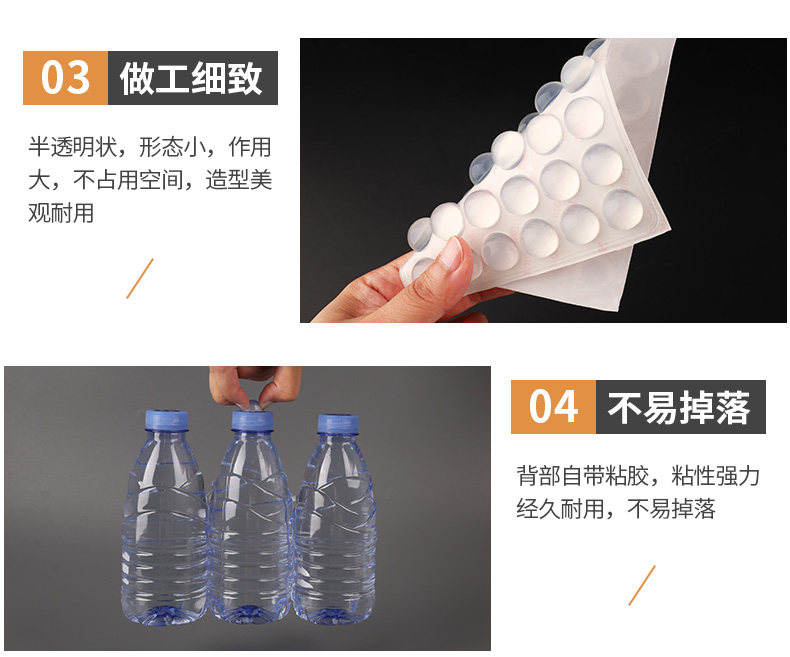 03 做工细致

半透明状，形态小，作用大，不占用空间，造型美观耐用

04 不易掉落

背部自带粘胶，粘性强力经久耐用，不易掉落