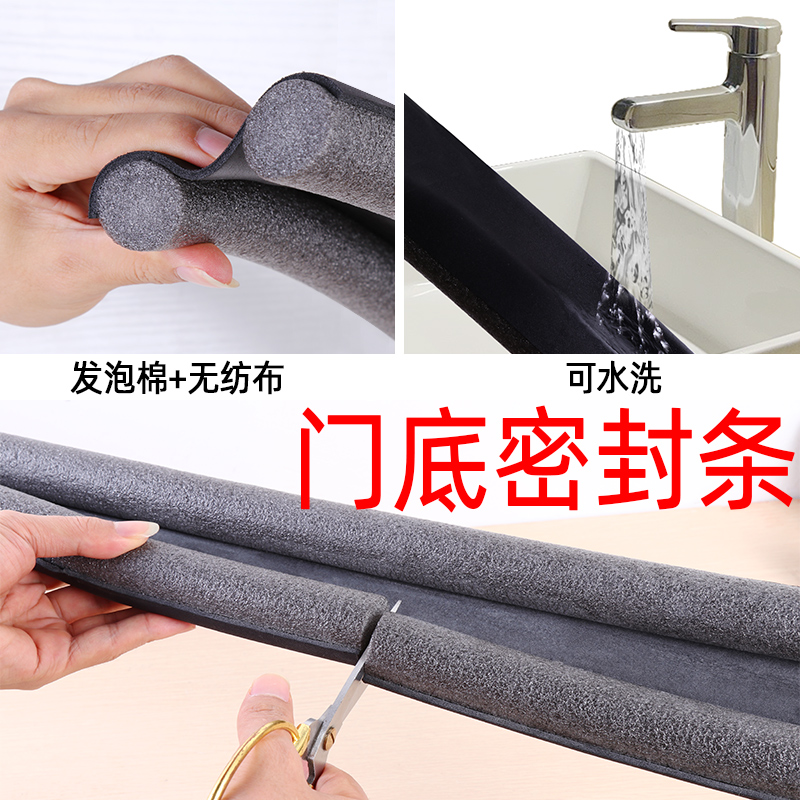 发泡棉+无纺布

可水洗

门底密封条